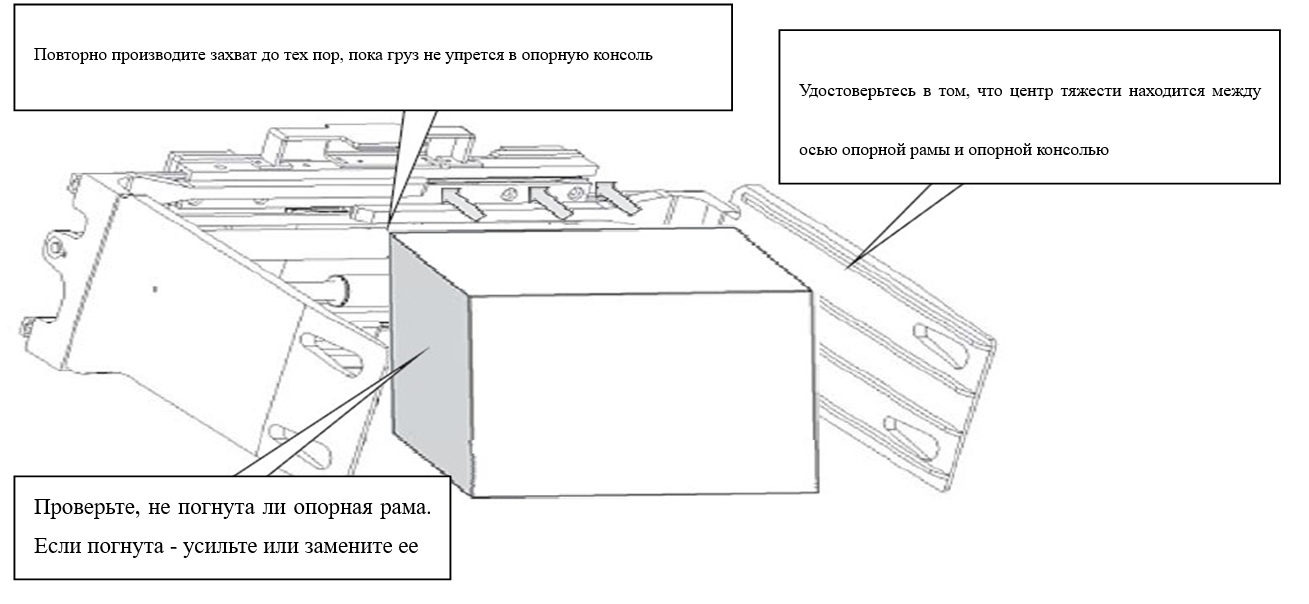 Повторно производите захват до тех пор, пока груз не упрется в опорную консоль

Удостоверьтесь в том, что центр тяжести находится между осью опорной рамы и опорной консолью

Проверьте, не погнута ли опорная рама. Если погнута - усильте или замените ее