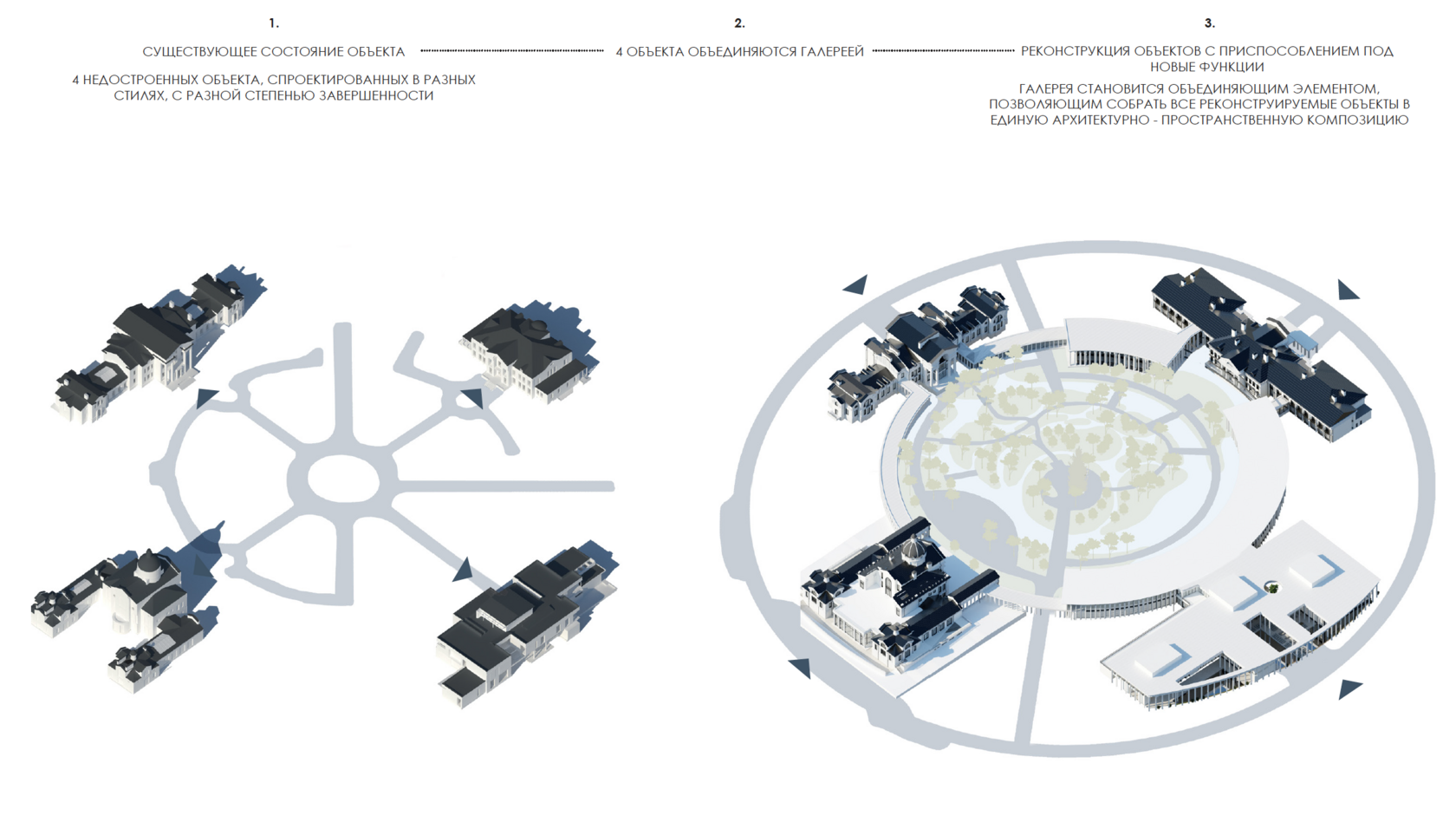 1.

СУЩЕСТВУЮЩЕЕ СОСТОЯНИЕ ОБЪЕКТА

4 НЕДОСТРОЕННЫХ ОБЪЕКТА, СПРОЕКТИРОВАННЫХ В РАЗНЫХ СТИЛЯХ, С РАЗНОЙ СТЕПЕНЬЮ ЗАВЕРШЕННОСТИ

2.

4 ОБЪЕКТА ОБЪЕДИНЯЮТСЯ ГАЛЕРЕЕЙ

3.

РЕКОНСТРУКЦИЯ ОБЪЕКТОВ С ПРИСПОСОБЛЕНИЕМ ПОД НОВЫЕ ФУНКЦИИ

ГАЛЕРЕЯ СТАНОВИТСЯ ОБЪЕДИНЯЮЩИМ ЭЛЕМЕНТОМ, ПОЗВОЛЯЮЩИМ СОБРАТЬ ВСЕ РЕКОНСТРУИРУЕМЫЕ ОБЪЕКТЫ В ЕДИНУЮ АРХИТЕКТУРНО - ПРОСТРАНСТВЕННУЮ КОМПОЗИЦИЮ