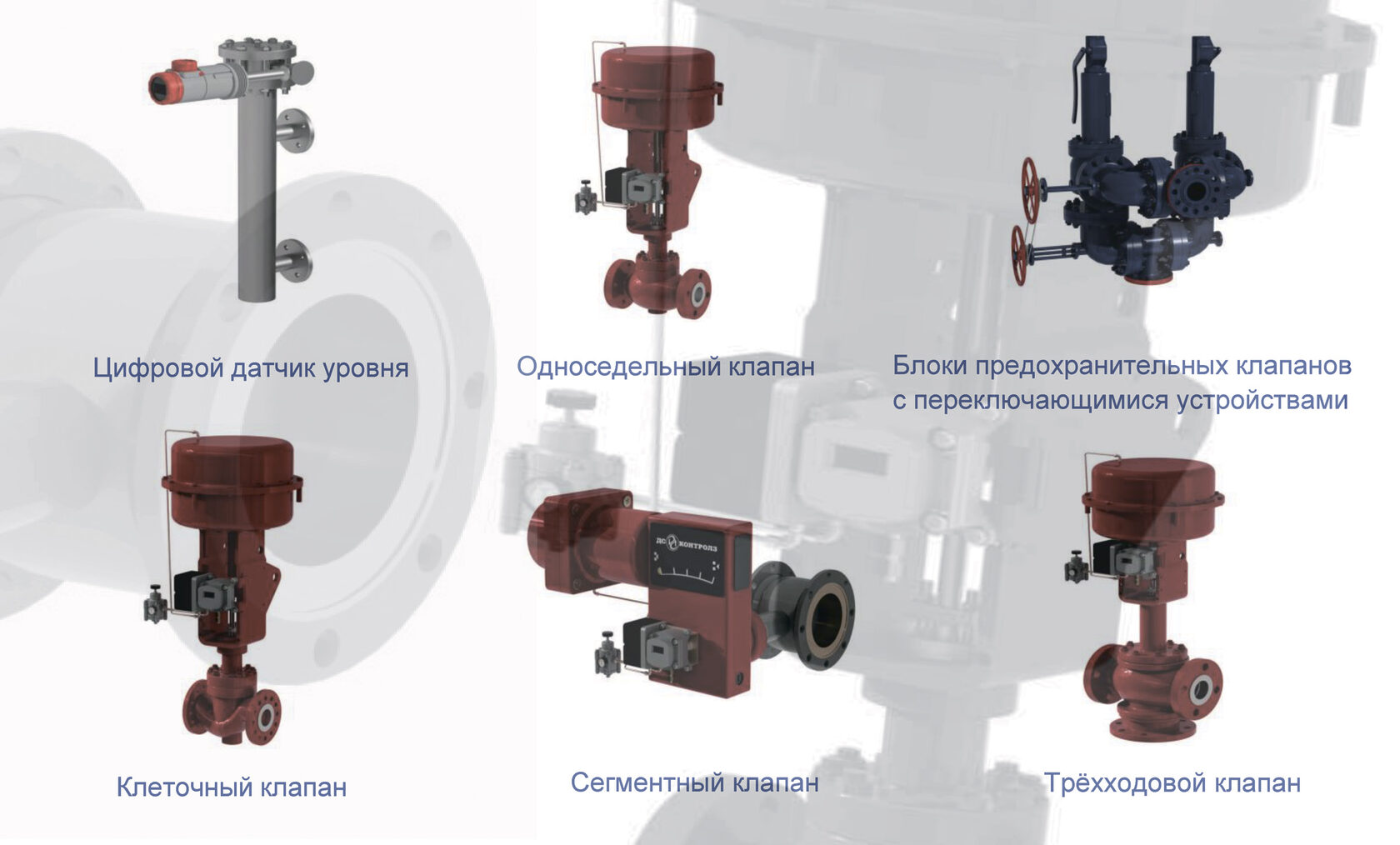 Цифровой датчик уровня

Односедельный клапан

Блоки предохранительных клапанов с переключающимися устройствами

ДС КОНТРОЛЗ

Клеточный клапан

Сегментный клапан

Трёхходовой клапан