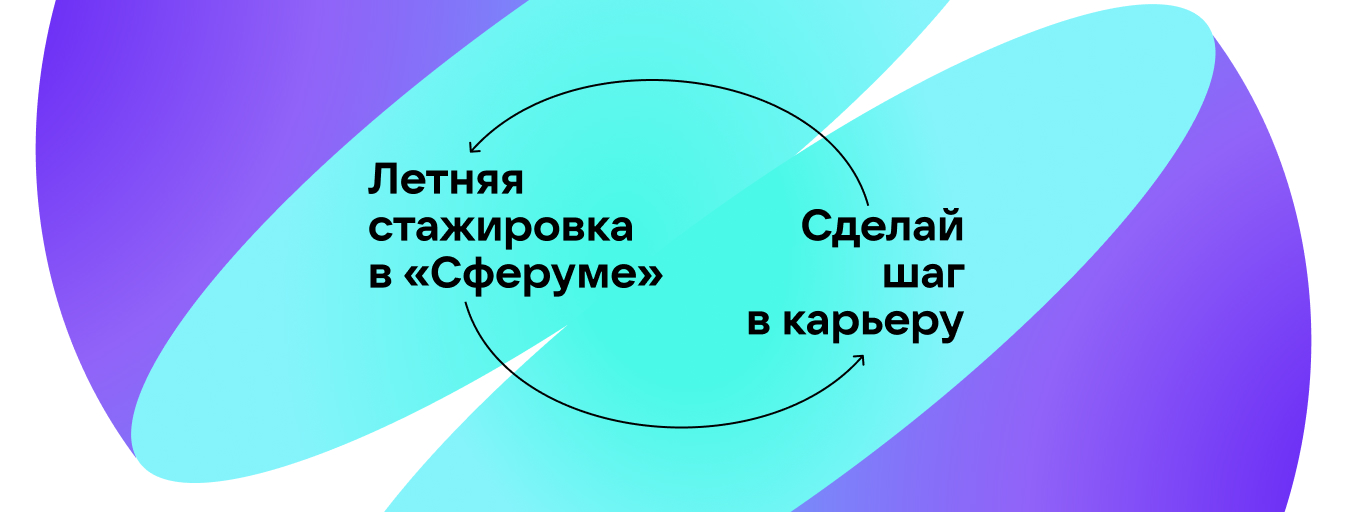 Летняя
стажировка
в «Сферуме»

Сделай
шаг
в карьеру