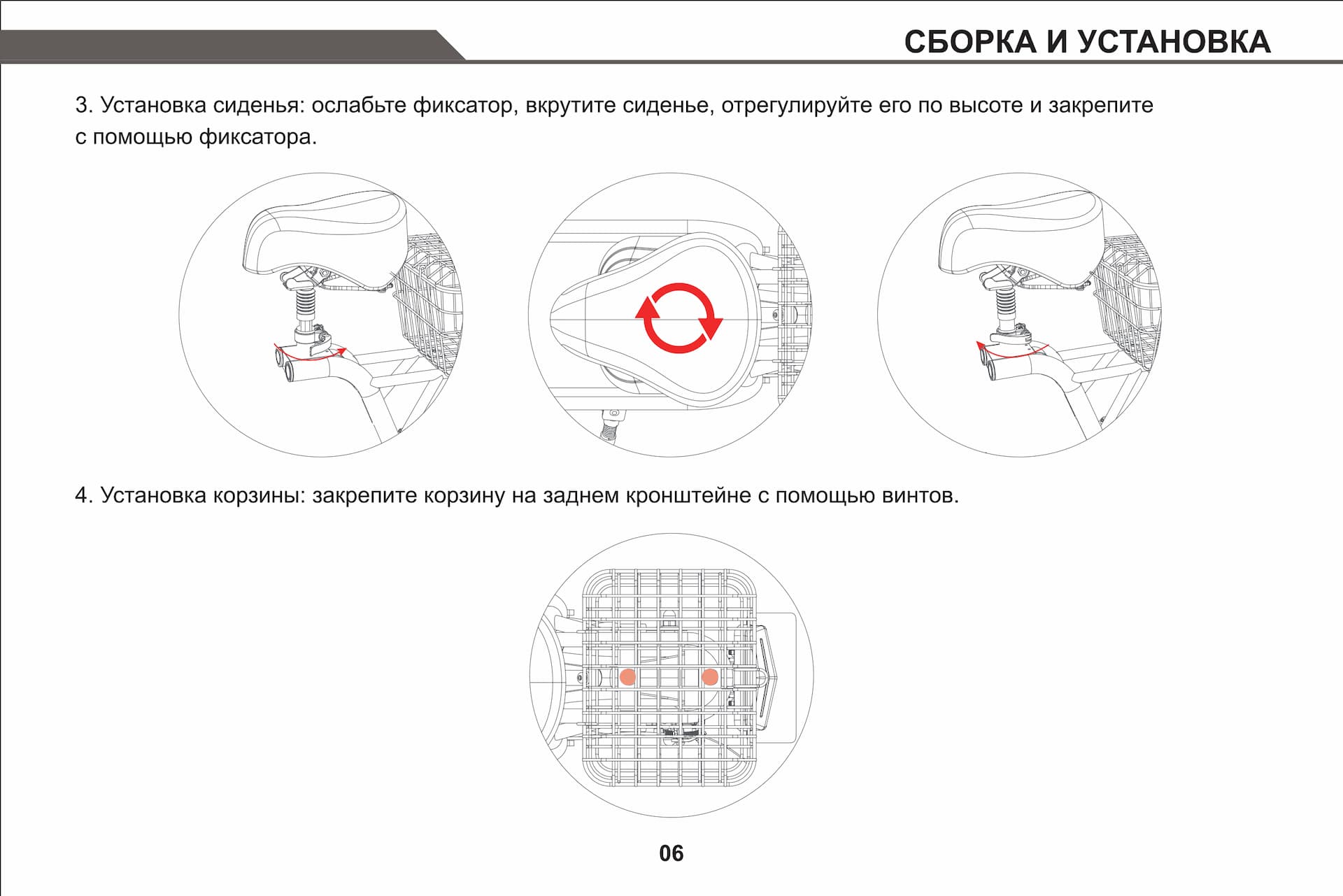 СБОРКА И УСТАНОВКА

3. Установка сиденья: ослабьте фиксатор, вкрутите сиденье, отрегулируйте его по высоте и закрепите с помощью фиксатора.

4. Установка корзины: закрепите корзину на заднем кронштейне с помощью винтов.

06