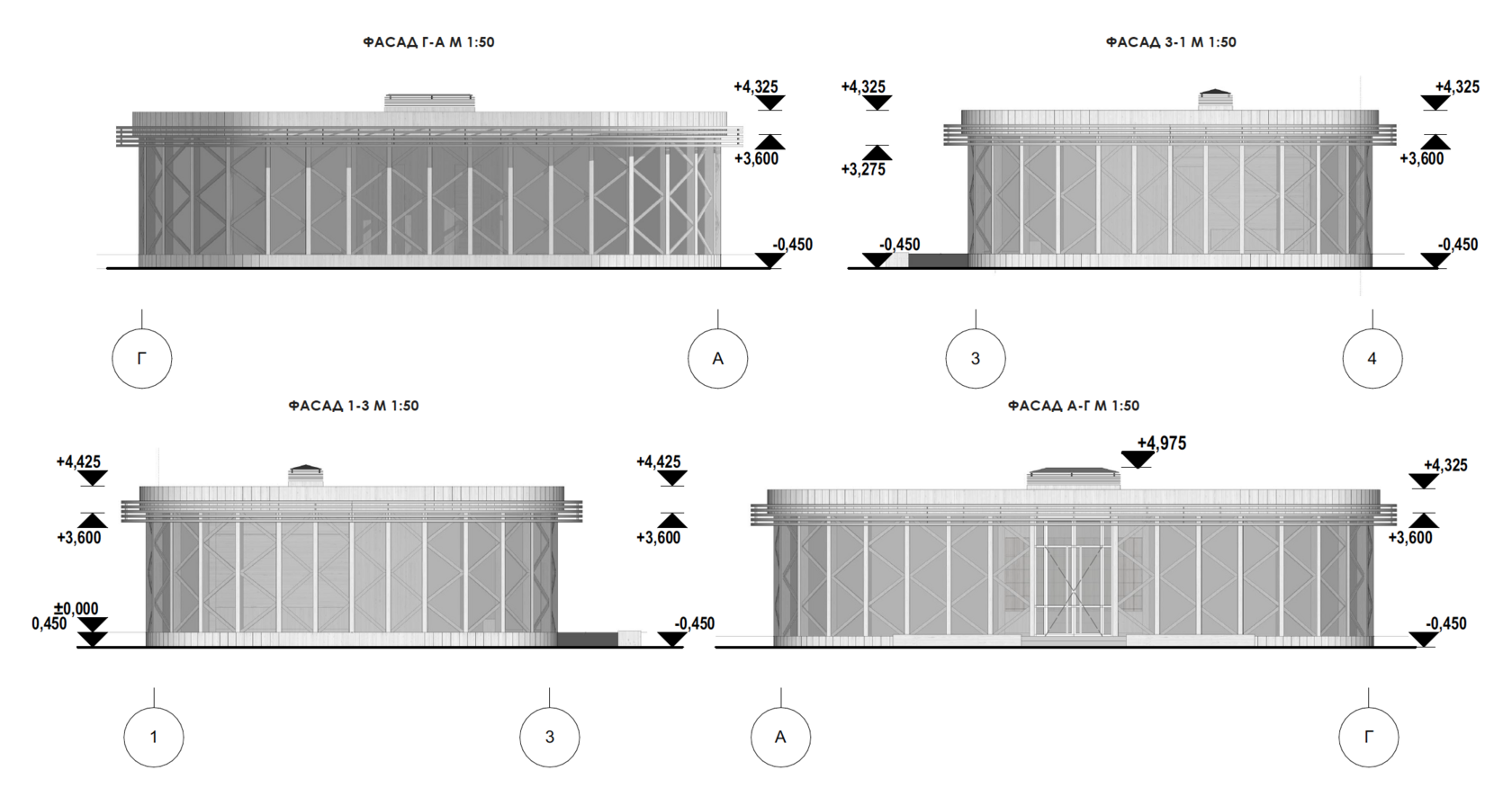 ФАСАД Г-А М 1:50

+4,325
+3,600
-0,450

Г
А

ФАСАД 3-1 М 1:50

+4,325
+3,275
-0,450
+4,325
+3,600
-0,450

3
4

ФАСАД 1-3 М 1:50

+4,425
+3,600
±0,000
0,450
+4,425
+3,600
-0,450

1
3

ФАСАД А-Г М 1:50

+4,975
+4,325
+3,600
-0,450

А
Г