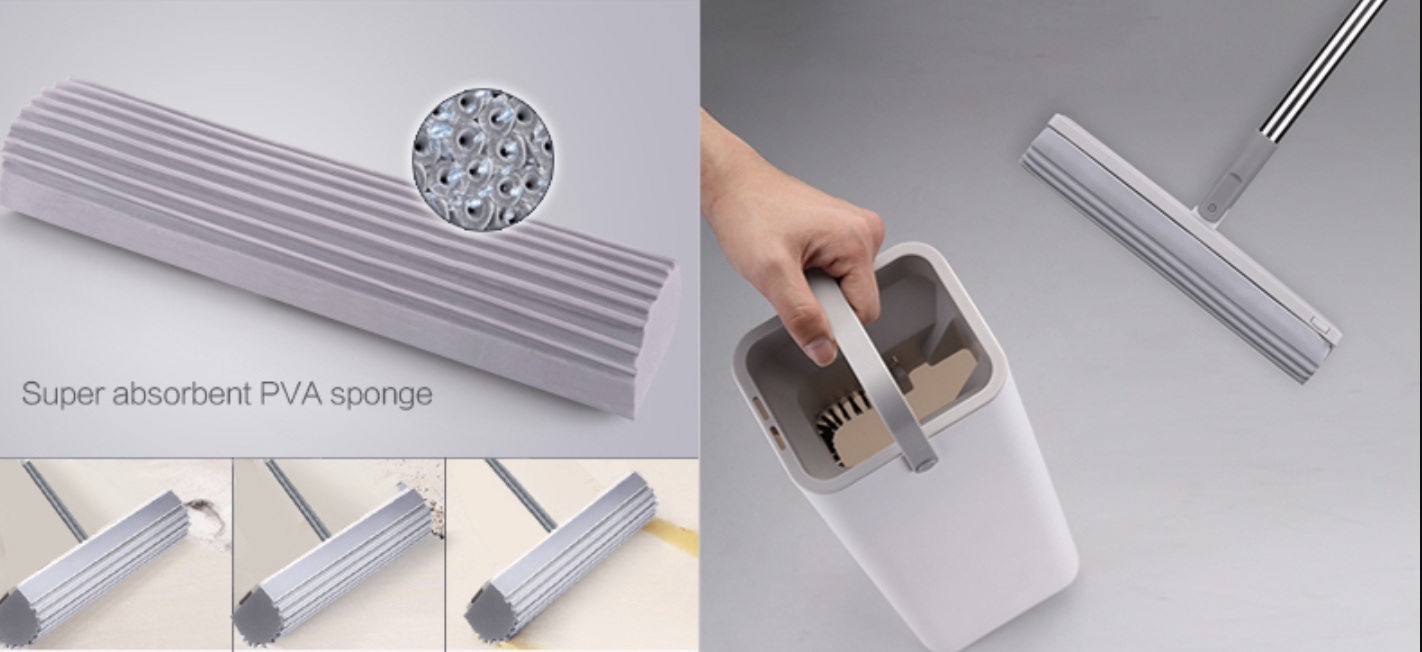 Super absorbent PVA sponge