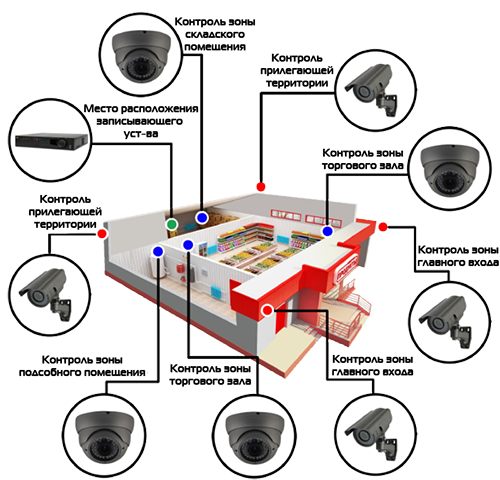 Контроль зоны складского помещения

Контроль прилегающей территории

Место расположения записывающего уст-ва

Контроль зоны торгового зала

Контроль прилегающей территории

Контроль зоны главного входа

ПРОДУКТЫ

Контроль зоны подсобного помещения

Контроль зоны торгового зала

Контроль зоны главного входа