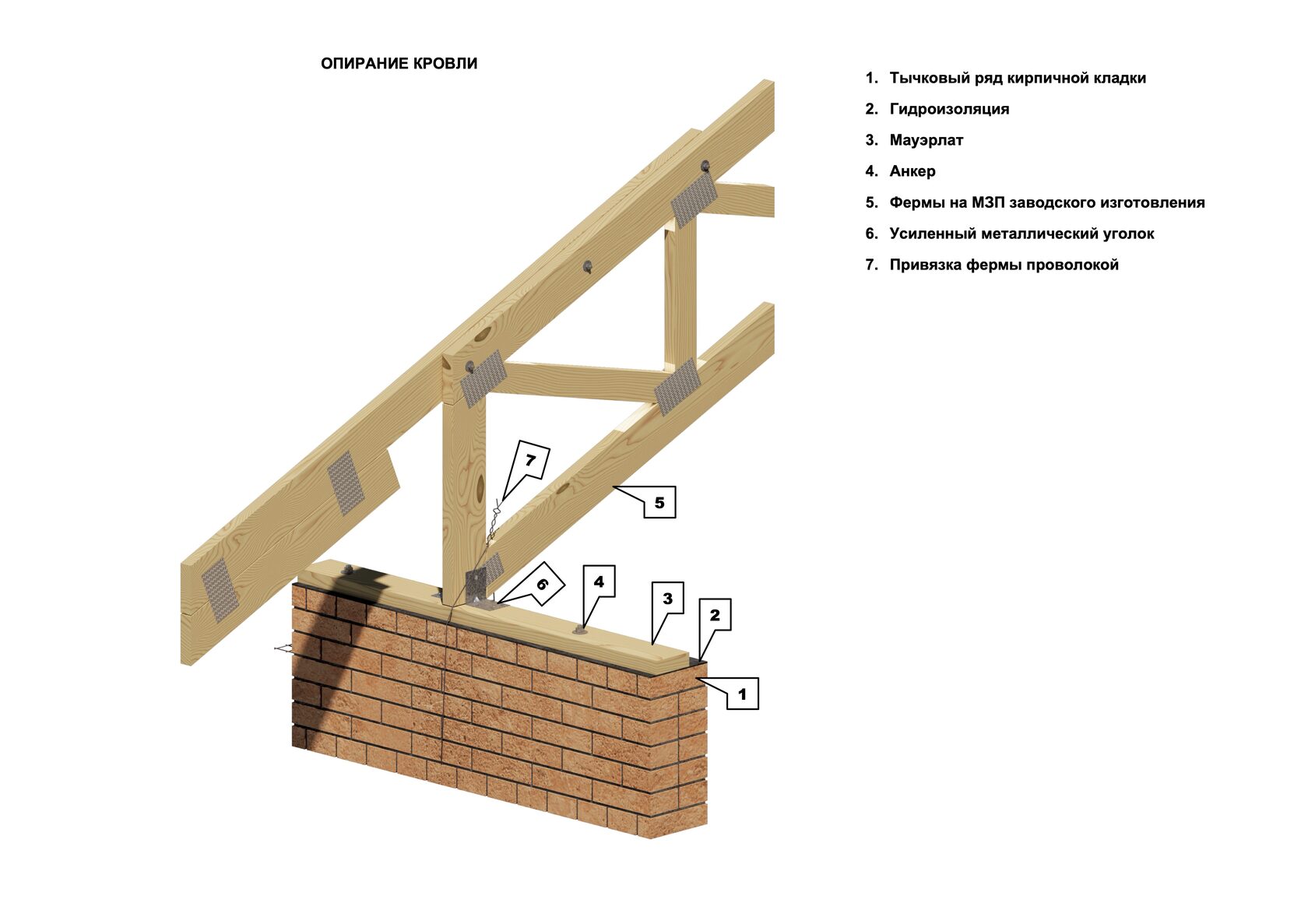 ОПИРАНИЕ КРОВЛИ

1. Тычковый ряд кирпичной кладки
2. Гидроизоляция
3. Мауэрлат
4. Анкер
5. Фермы на МЗП заводского изготовления
6. Усиленный металлический уголок
7. Привязка фермы проволокой

7
5
6
4
3
2
1