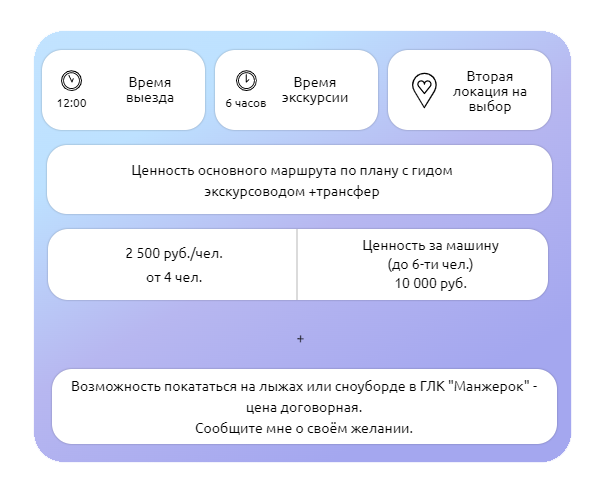 12:00

Время выезда

6 часов

Время экскурсии

Вторая локация на выбор

Ценность основного маршрута по плану с гидом экскурсоводом +трансфер

2 500 руб./чел.
от 4 чел.

Ценность за машину
(до 6-ти чел.)
10 000 руб.

+

Возможность покататься на лыжах или сноуборде в ГЛК "Манжерок" - цена договорная.
Сообщите мне о своём желании.