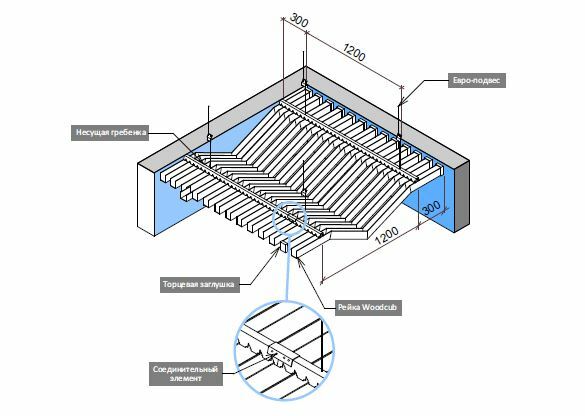 300
1200
Евро-подвес
Несущая гребенка
300
1200
Торцевая заглушка
Рейка Woodcub
Соединительный элемент