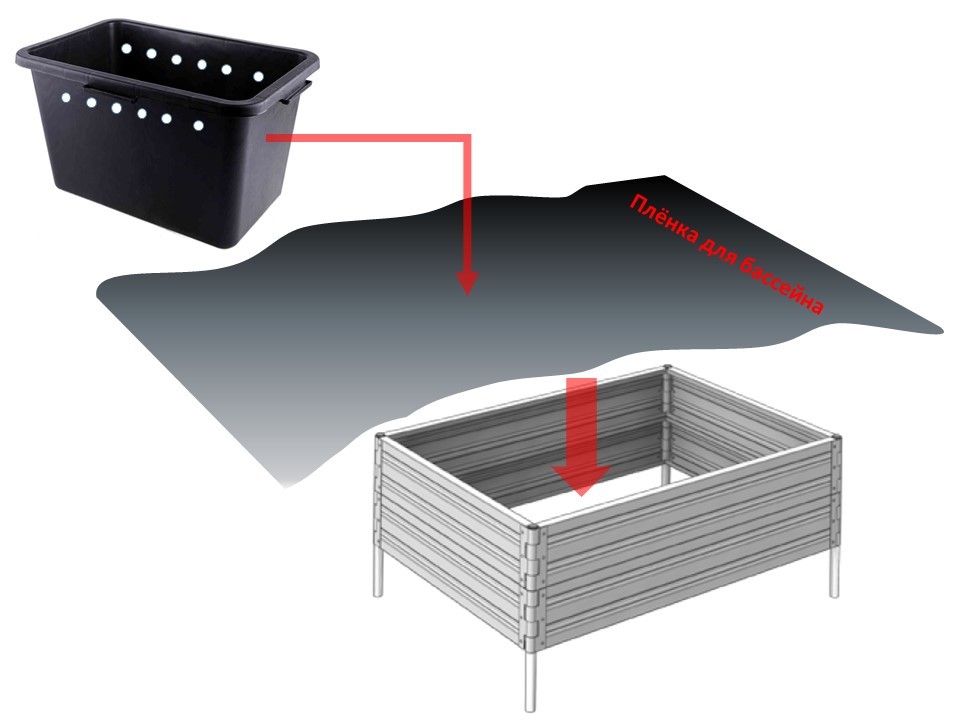 Плёнка для бассейна