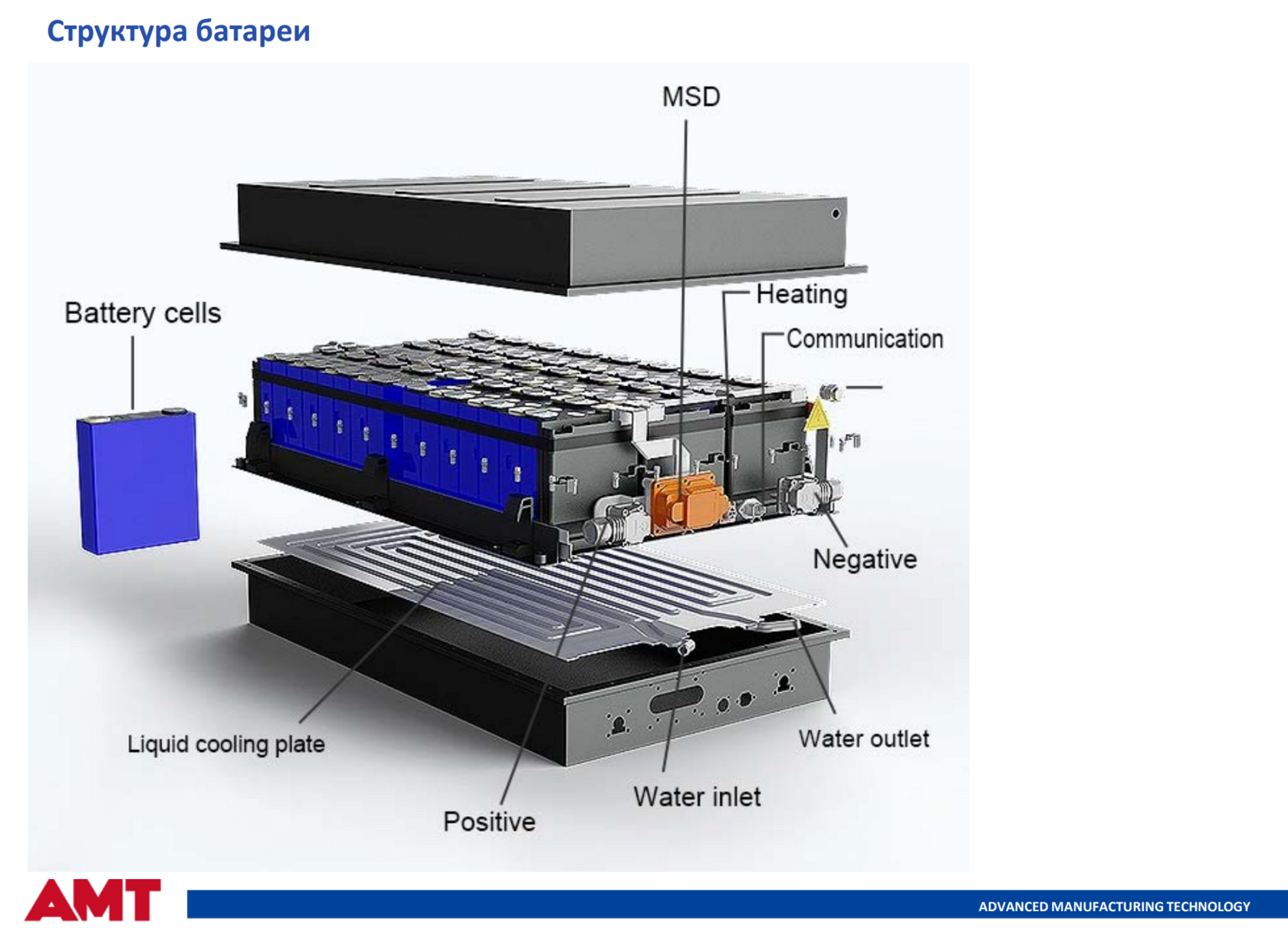 Структура батареи

MSD

Heating

Communication

Battery cells

Negative

Liquid cooling plate

Water outlet

Water inlet

Positive

AMT

ADVANCED MANUFACTURING TECHNOLOGY