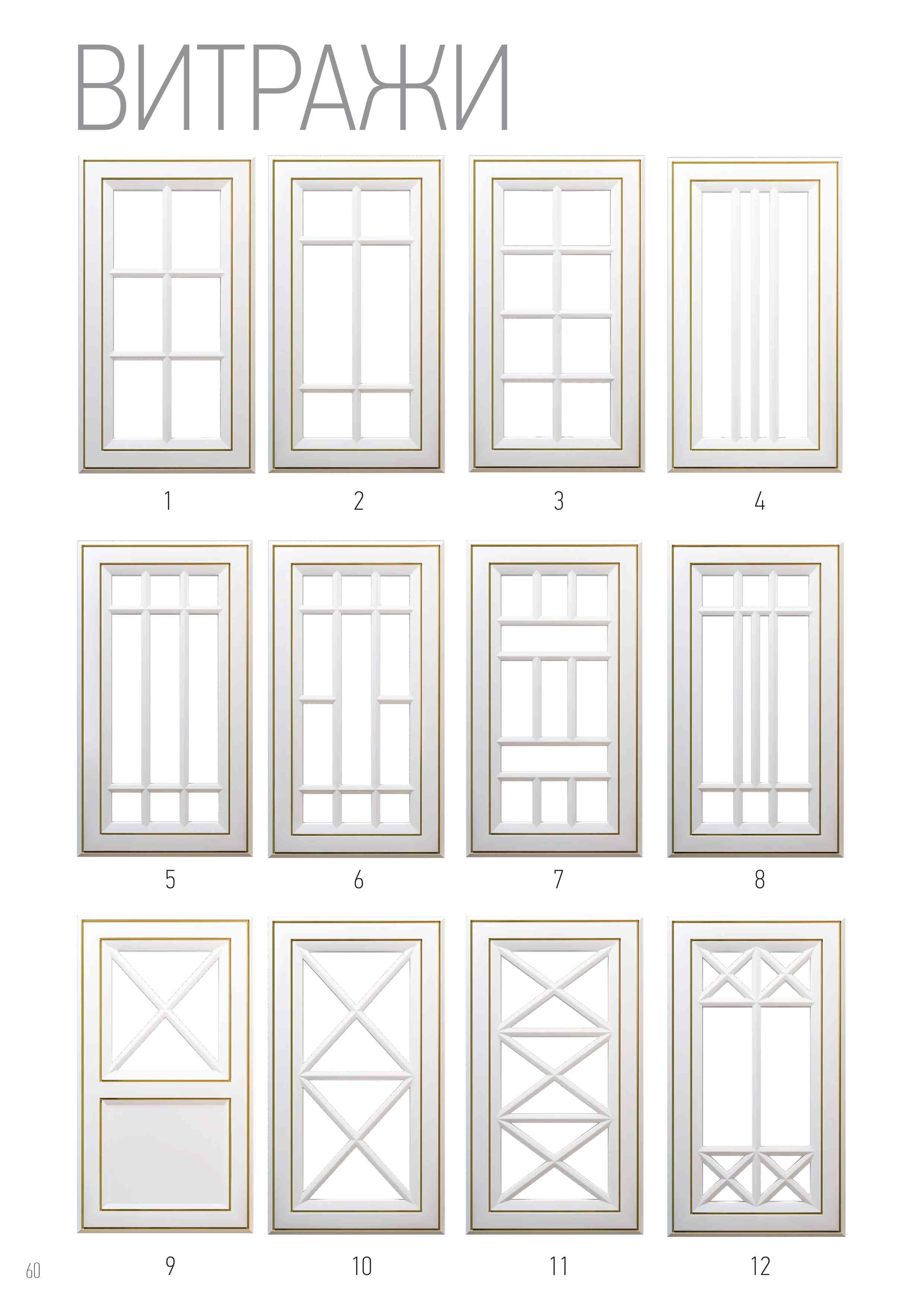 ВИТРАЖИ

1

2

3

4

5

6

7

8

9

10

11

12

60