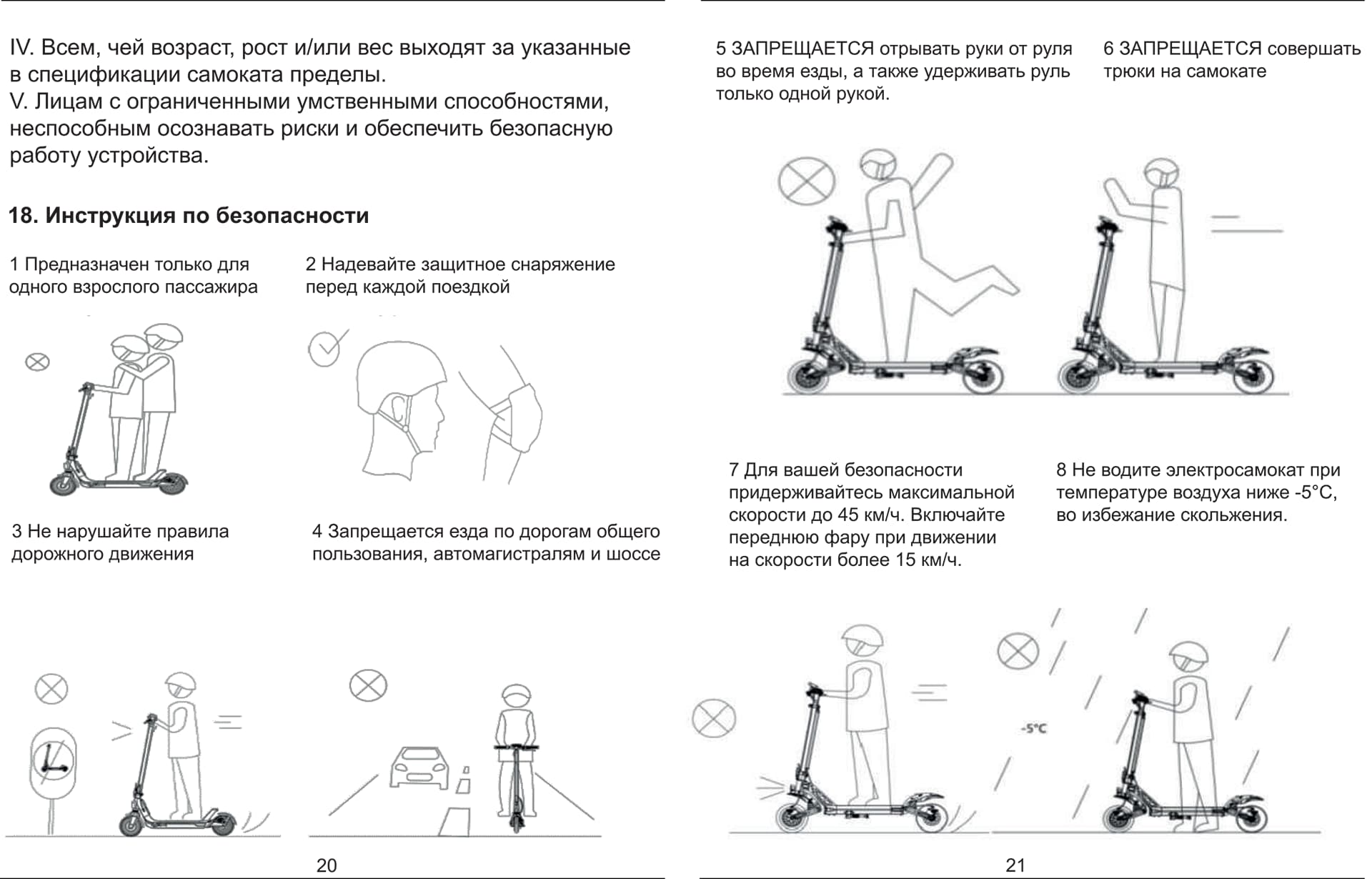 IV. Всем, чей возраст, рост и/или вес выходят за указанные в спецификации самоката пределы.
V. Лицам с ограниченными умственными способностями, неспособным осознавать риски и обеспечить безопасную работу устройства.

18. Инструкция по безопасности

1 Предназначен только для одного взрослого пассажира

2 Надевайте защитное снаряжение перед каждой поездкой

3 Не нарушайте правила дорожного движения

4 Запрещается езда по дорогам общего пользования, автомагистралям и шоссе

20

5 ЗАПРЕЩАЕТСЯ отрывать руки от руля во время езды, а также удерживать руль только одной рукой.

6 ЗАПРЕЩАЕТСЯ совершать трюки на самокате

7 Для вашей безопасности придерживайтесь максимальной скорости до 45 км/ч. Включайте переднюю фару при движении на скорости более 15 км/ч.

8 Не водите электросамокат при температуре воздуха ниже -5°C, во избежание скольжения.

-5°C

21