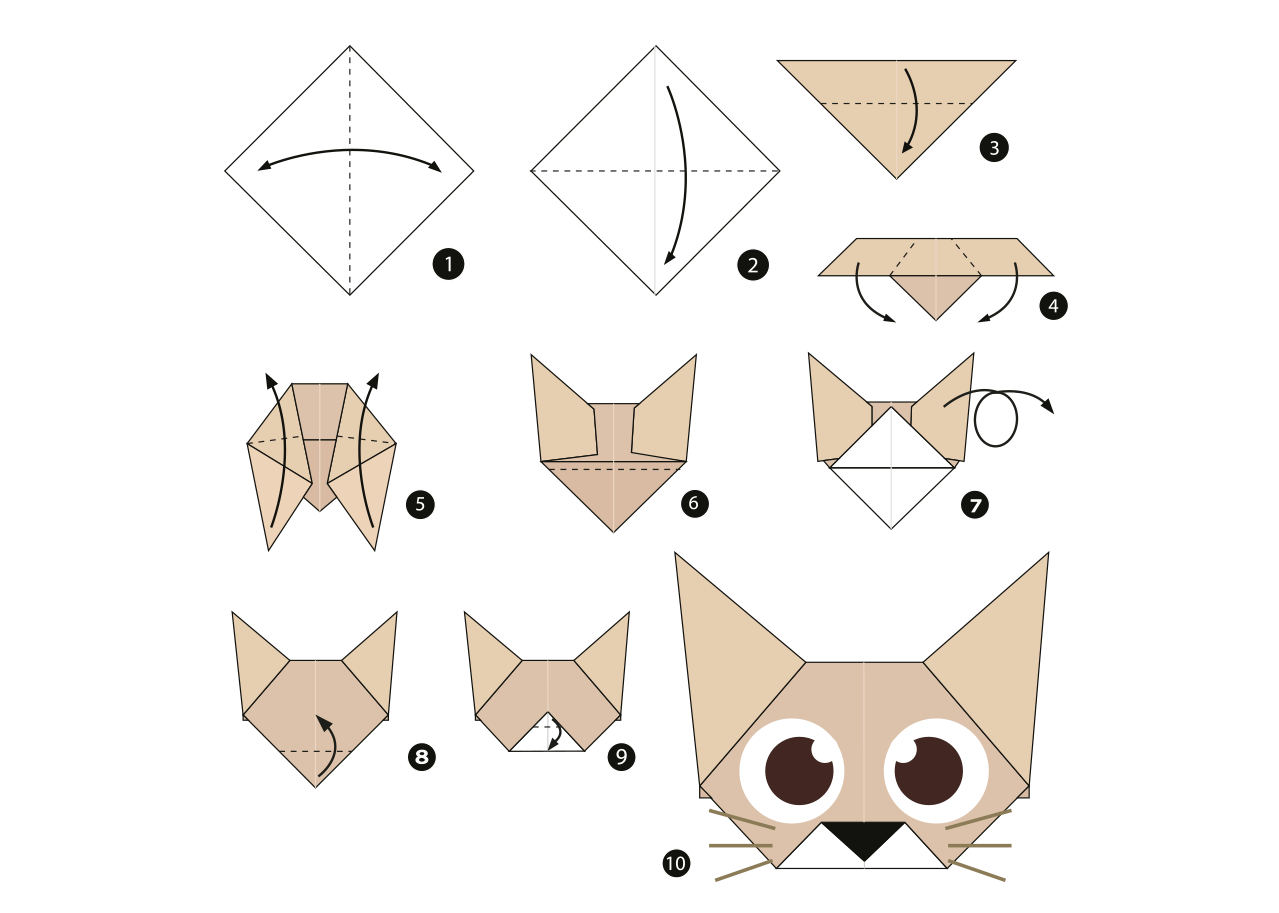 1
2
3
4
5
6
7
8
9
10