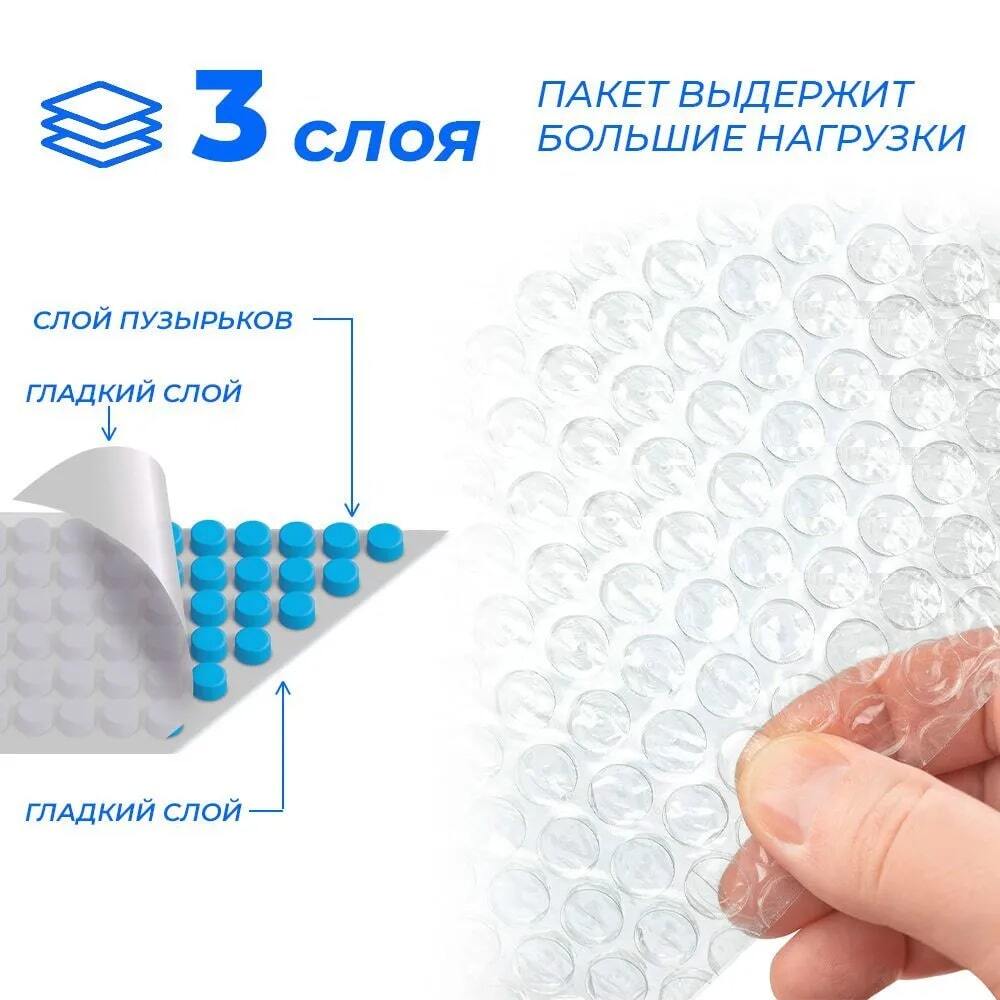 3 слоя

ПАКЕТ ВЫДЕРЖИТ БОЛЬШИЕ НАГРУЗКИ

СЛОЙ ПУЗЫРЬКОВ

ГЛАДКИЙ СЛОЙ

ГЛАДКИЙ СЛОЙ