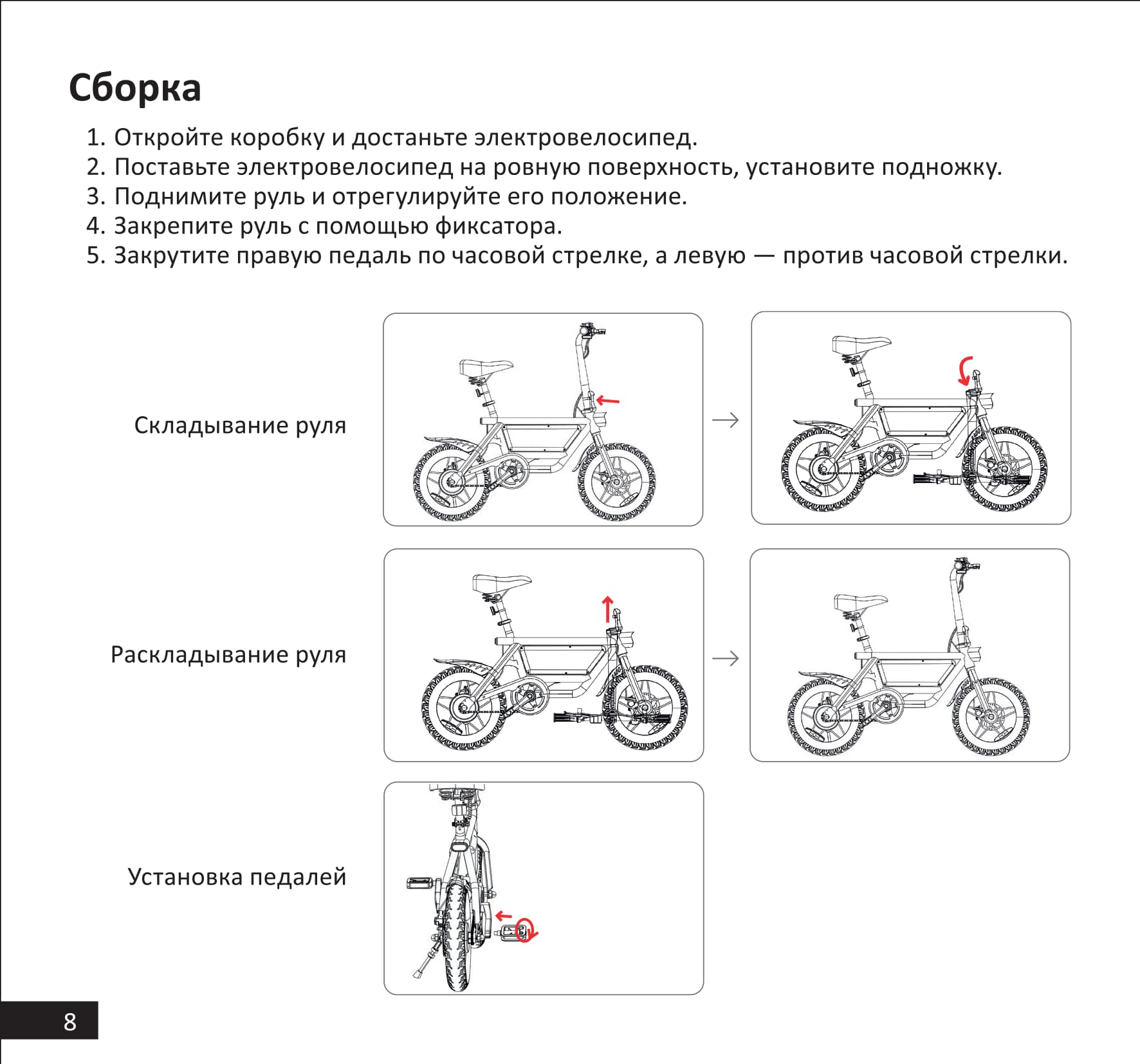 Сборка

1. Откройте коробку и достаньте электровелосипед.
2. Поставьте электровелосипед на ровную поверхность, установите подножку.
3. Поднимите руль и отрегулируйте его положение.
4. Закрепите руль с помощью фиксатора.
5. Закрутите правую педаль по часовой стрелке, а левую — против часовой стрелки.

Складывание руля

Раскладывание руля

Установка педалей

8