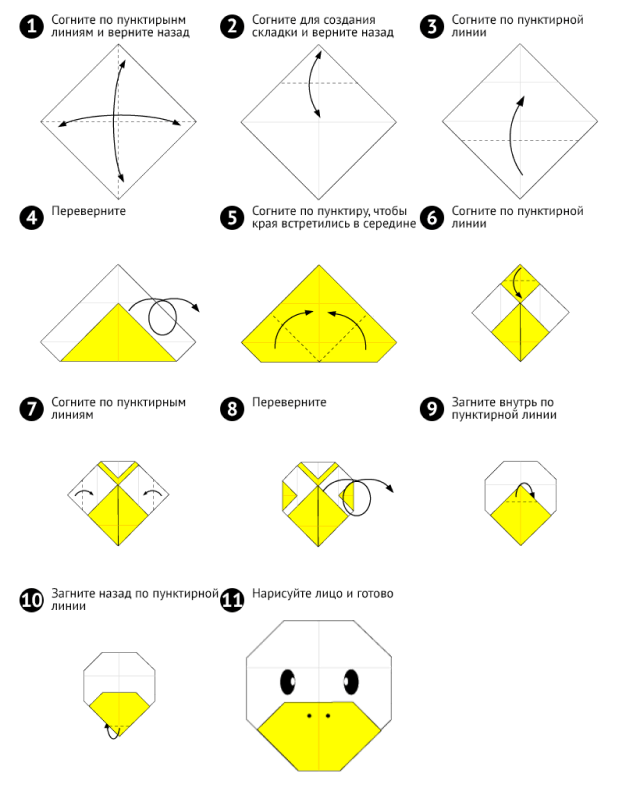 1 Согните по пунктирынм линиям и верните назад

2 Согните для создания складки и верните назад

3 Согните по пунктирной линии

4 Переверните

5 Согните по пунктиру, чтобы края встретились в середине

6 Согните по пунктирной линии

7 Согните по пунктирным линиям

8 Переверните

9 Загните внутрь по пунктирной линии

10 Загните назад по пунктирной линии

11 Нарисуйте лицо и готово