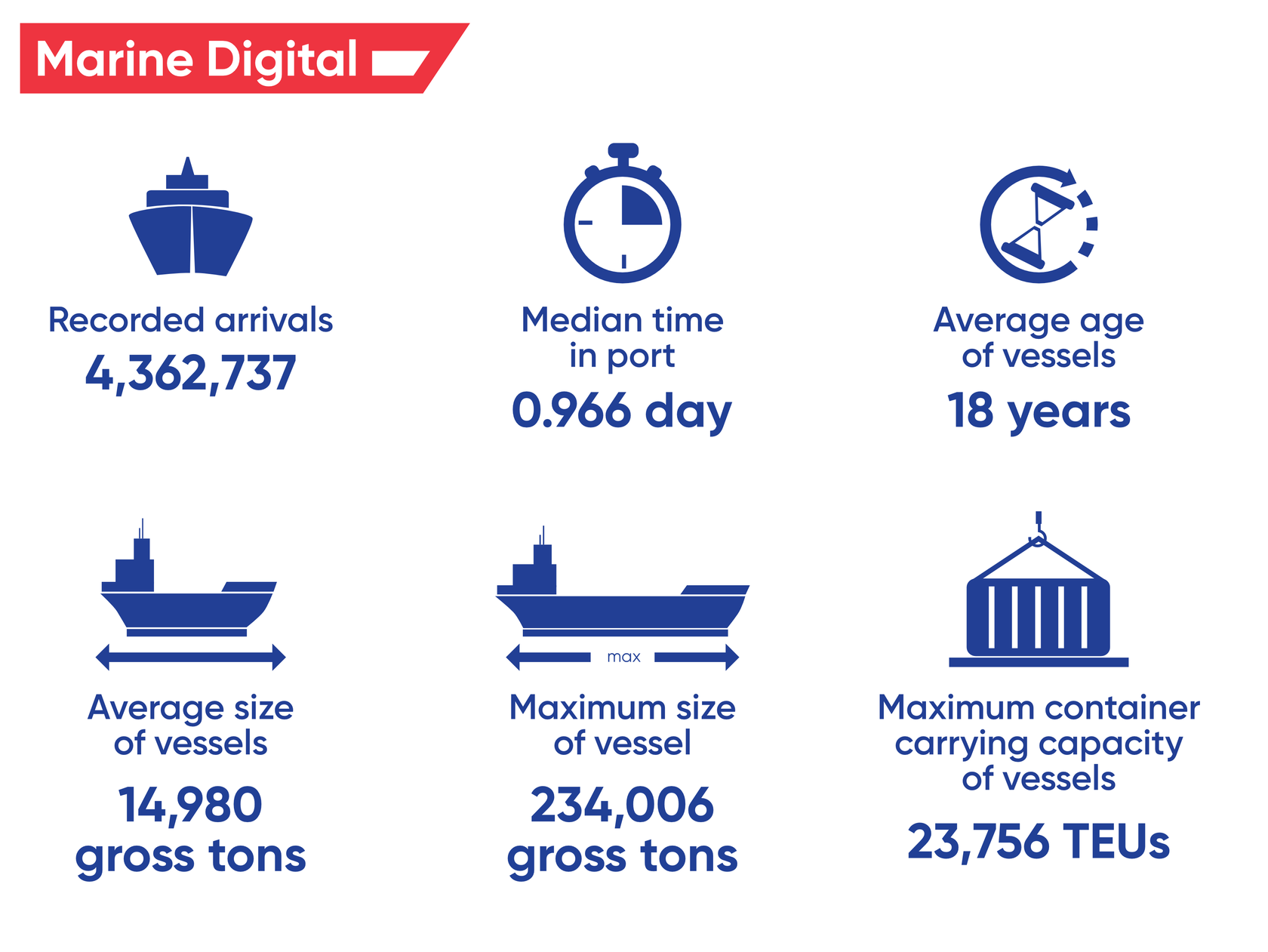 Marine Digital

Recorded arrivals
4,362,737

Median time in port
0.966 day

Average age of vessels
18 years

Average size of vessels
14,980 gross tons

max

Maximum size of vessel
234,006 gross tons

Maximum container carrying capacity of vessels
23,756 TEUs