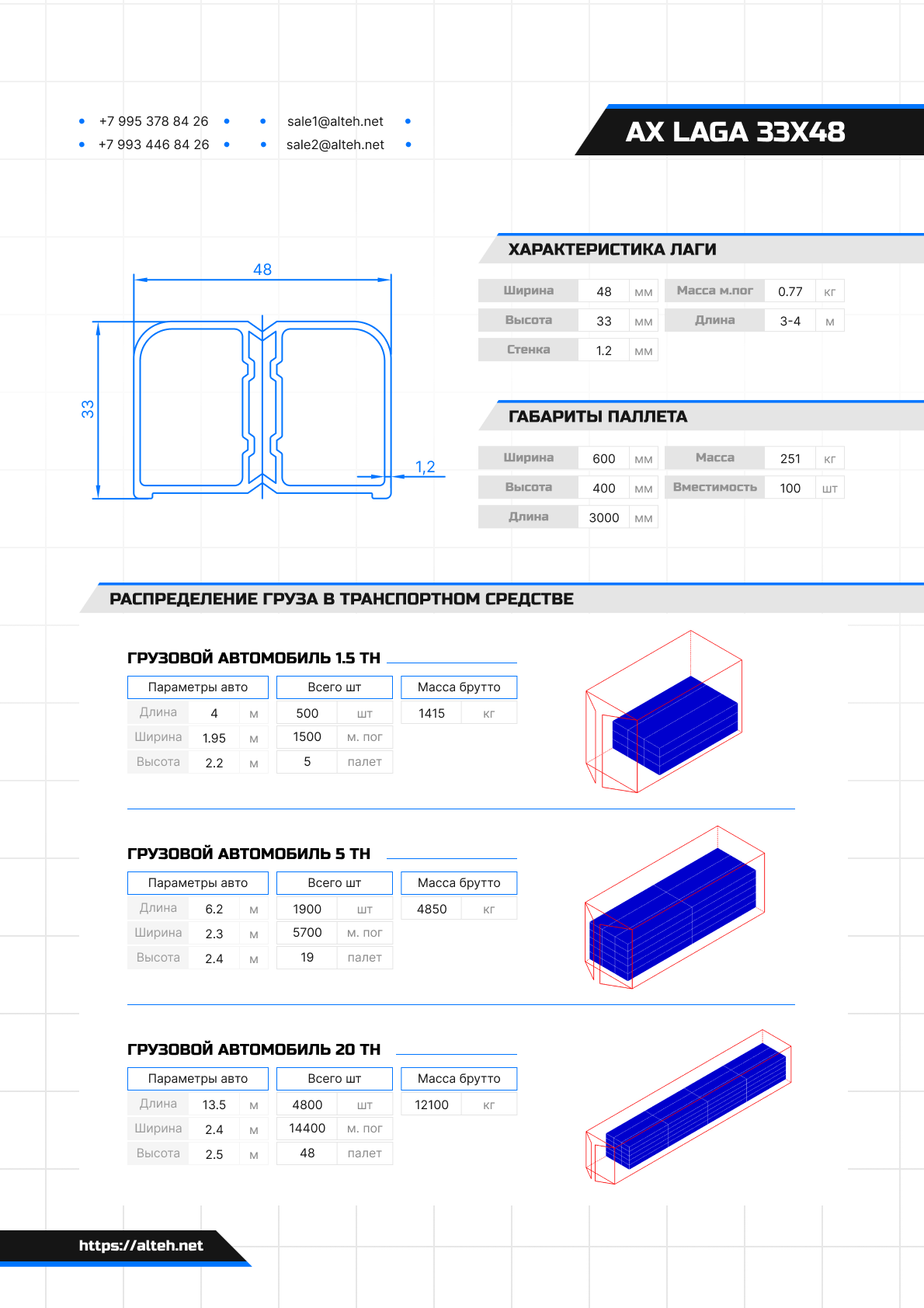 +7 995 378 84 26
+7 993 446 84 26

sale1@alteh.net
sale2@alteh.net

AX LAGA 33X48

48

33

1,2

ХАРАКТЕРИСТИКА ЛАГИ

| Ширина | 48 | мм | Масса м.пог | 0.77 | кг |
|---|---|---|---|---|---|
| Высота | 33 | мм | Длина | 3-4 | м |
| Стенка | 1.2 | мм | | | |

ГАБАРИТЫ ПАЛЛЕТА

| Ширина | 600 | мм | Масса | 251 | кг |
|---|---|---|---|---|---|
| Высота | 400 | мм | Вместимость | 100 | шт |
| Длина | 3000 | мм | | | |

РАСПРЕДЕЛЕНИЕ ГРУЗА В ТРАНСПОРТНОМ СРЕДСТВЕ

ГРУЗОВОЙ АВТОМОБИЛЬ 1.5 ТН

| Параметры авто | | | Всего шт | | Масса брутто | |
|---|---|---|---|---|---|---|
| Длина | 4 | м | 500 | шт | 1415 | кг |
| Ширина | 1.95 | м | 1500 | м. пог | | |
| Высота | 2.2 | м | 5 | палет | | |

ГРУЗОВОЙ АВТОМОБИЛЬ 5 ТН

| Параметры авто | | | Всего шт | | Масса брутто | |
|---|---|---|---|---|---|---|
| Длина | 6.2 | м | 1900 | шт | 4850 | кг |
| Ширина | 2.3 | м | 5700 | м. пог | | |
| Высота | 2.4 | м | 19 | палет | | |

ГРУЗОВОЙ АВТОМОБИЛЬ 20 ТН

| Параметры авто | | | Всего шт | | Масса брутто | |
|---|---|---|---|---|---|---|
| Длина | 13.5 | м | 4800 | шт | 12100 | кг |
| Ширина | 2.4 | м | 14400 | м. пог | | |
| Высота | 2.5 | м | 48 | палет | | |

https://alteh.net