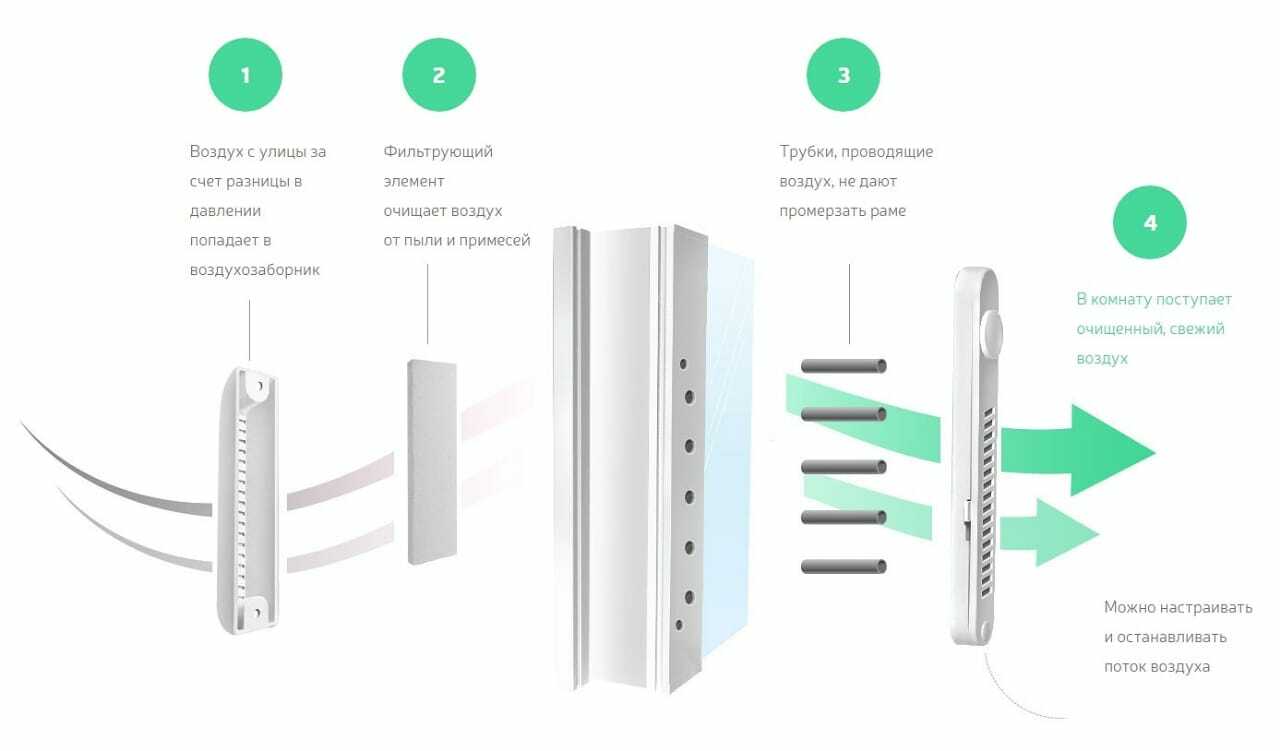 1

Воздух с улицы за счет разницы в давлении попадает в воздухозаборник

2

Фильтрующий элемент очищает воздух от пыли и примесей

3

Трубки, проводящие воздух, не дают промерзать раме

4

В комнату поступает очищенный, свежий воздух

Можно настраивать и останавливать поток воздуха