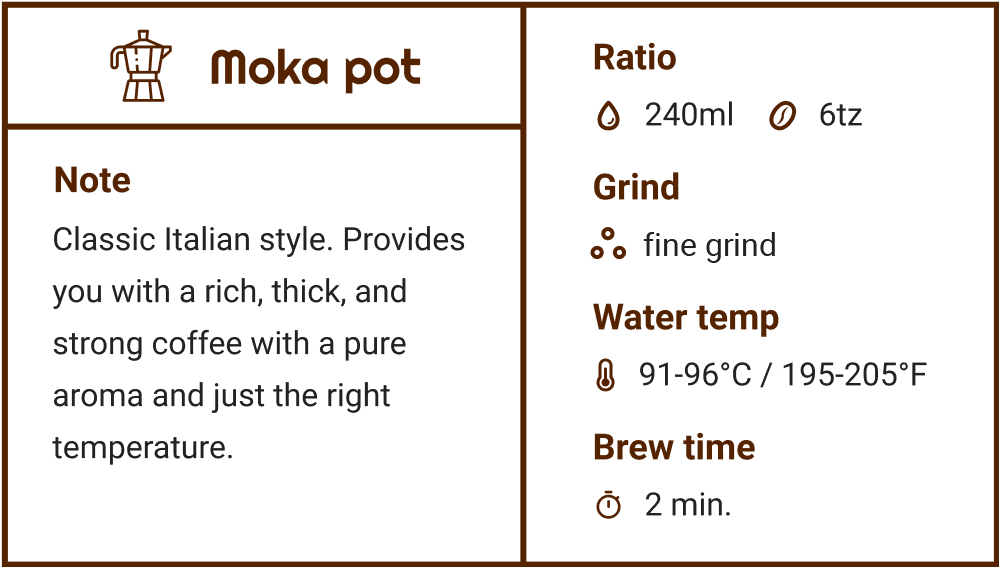 Moka pot

Note

Classic Italian style. Provides you with a rich, thick, and strong coffee with a pure aroma and just the right temperature.

Ratio

240ml 6tz

Grind

fine grind

Water temp

91-96°C / 195-205°F

Brew time

2 min.