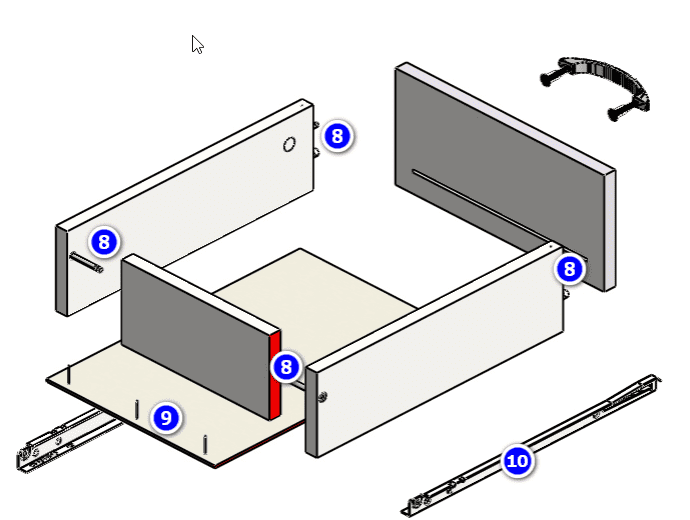 8
8
8
8
9
10