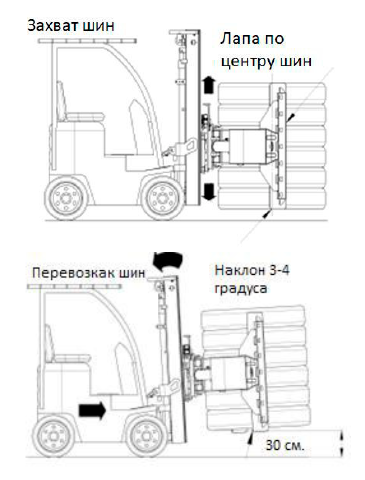 Захват шин

Лапа по центру шин

Перевозкак шин

Наклон 3-4 градуса

30 см.