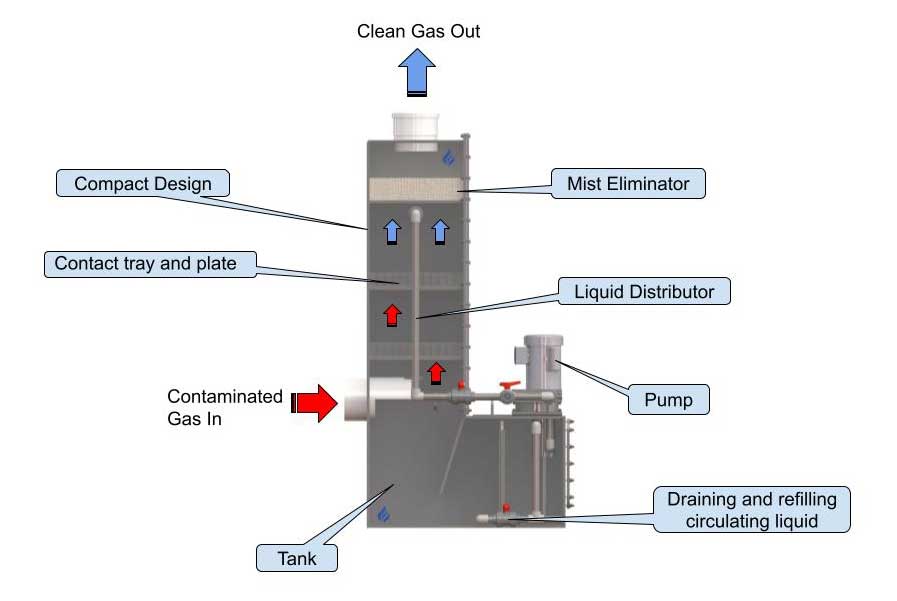 Clean Gas Out

Compact Design

Mist Eliminator

Contact tray and plate

Liquid Distributor

Contaminated Gas In

Pump

Draining and refilling circulating liquid

Tank