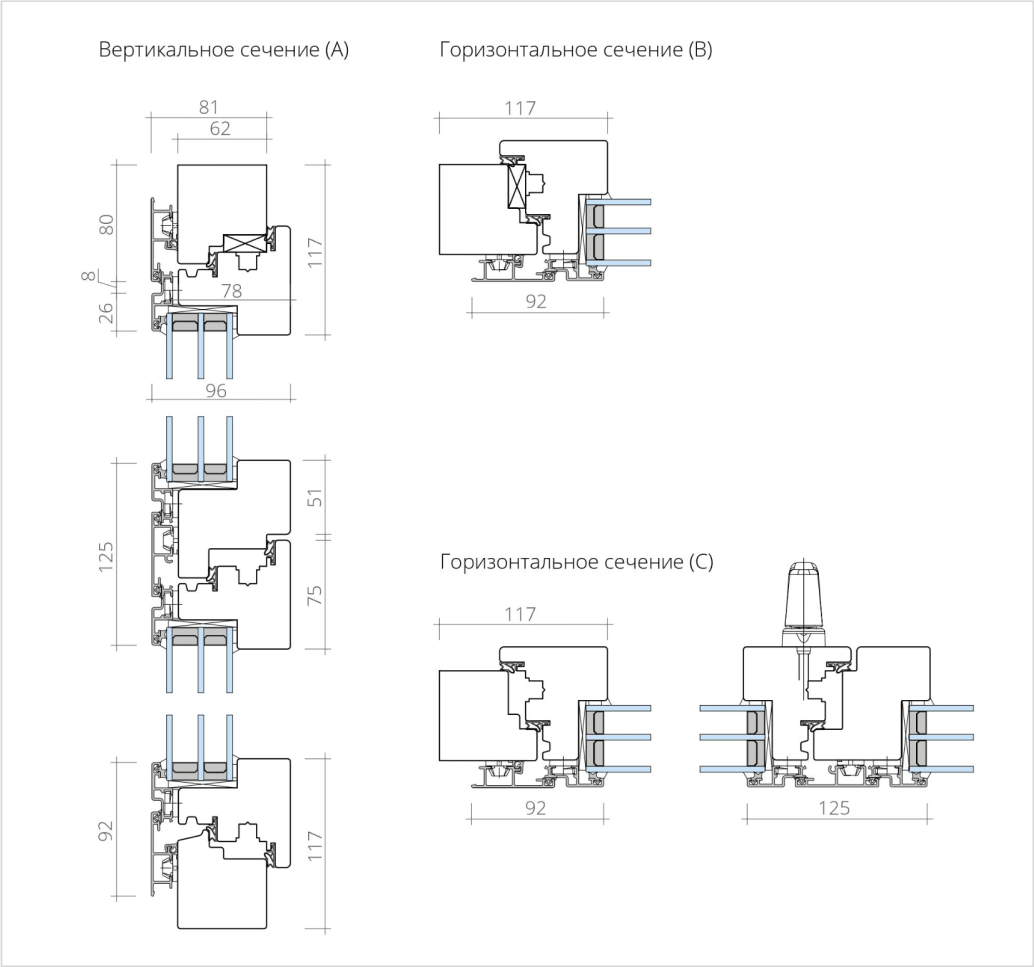 Вертикальное сечение (A)

81
62
80
8
26
78
117
96

125
51
75

92
117

Горизонтальное сечение (B)

117
92

Горизонтальное сечение (C)

117
92
125