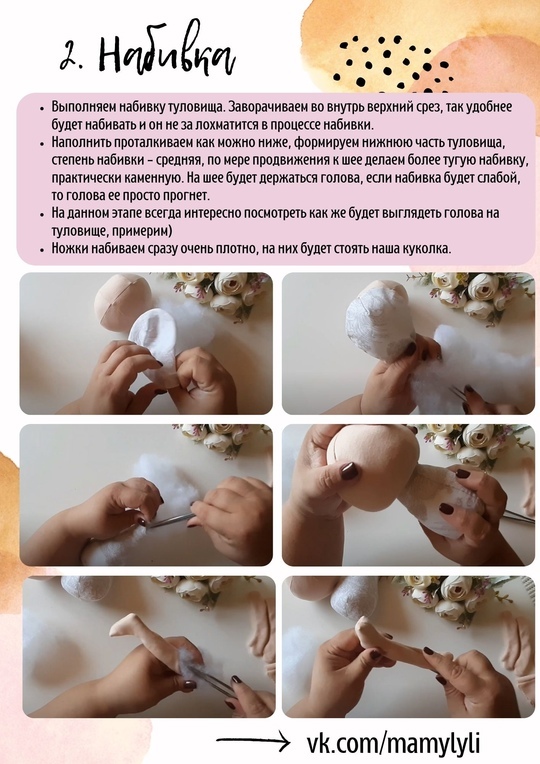 2. Набивка

• Выполняем набивку туловища. Заворачиваем во внутрь верхний срез, так удобнее будет набивать и он не за лохматится в процессе набивки.
• Наполнить проталкиваем как можно ниже, формируем нижнюю часть туловища, степень набивки – средняя, по мере продвижения к шее делаем более тугую набивку, практически каменную. На шее будет держаться голова, если набивка будет слабой, то голова ее просто прогнет.
• На данном этапе всегда интересно посмотреть как же будет выглядеть голова на туловище, примерим)
• Ножки набиваем сразу очень плотно, на них будет стоять наша куколка.

vk.com/mamylyli