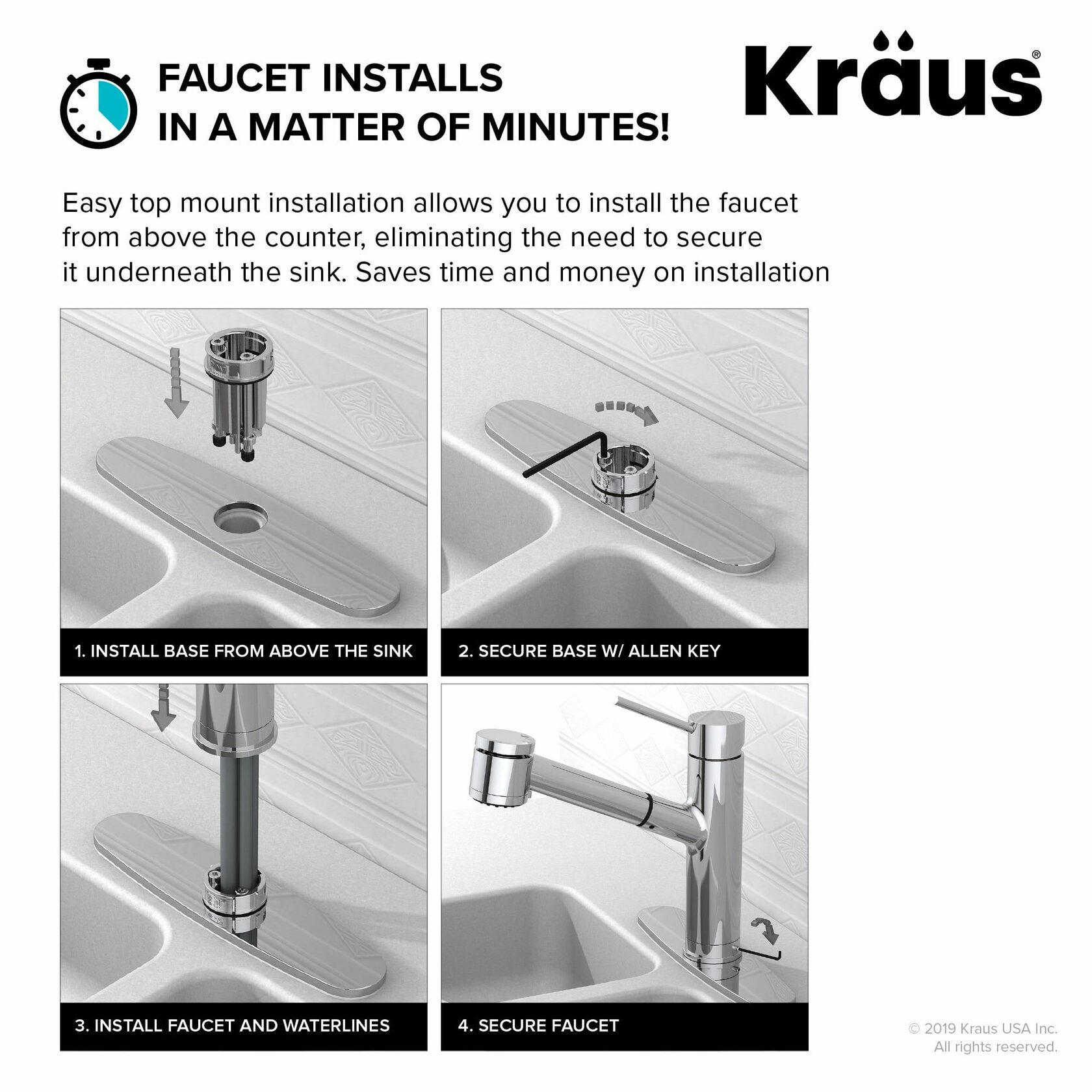 FAUCET INSTALLS
IN A MATTER OF MINUTES!

Kraus®

Easy top mount installation allows you to install the faucet from above the counter, eliminating the need to secure it underneath the sink. Saves time and money on installation

1. INSTALL BASE FROM ABOVE THE SINK

2. SECURE BASE W/ ALLEN KEY

3. INSTALL FAUCET AND WATERLINES

4. SECURE FAUCET

© 2019 Kraus USA Inc.
All rights reserved.