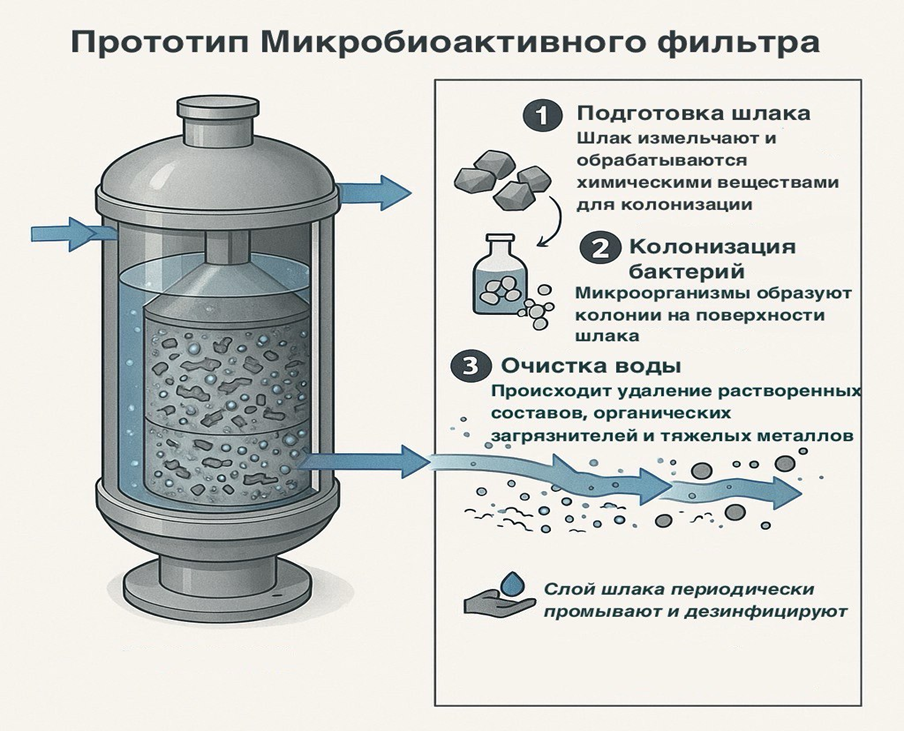 Прототип Микробиоактивного фильтра

1 Подготовка шлака
Шлак измельчают и обрабатываются химическими веществами для колонизации

2 Колонизация бактерий
Микроорганизмы образуют колонии на поверхности шлака

3 Очистка воды
Происходит удаление растворенных составов, органических загрязнителей и тяжелых металлов

Слой шлака периодически промывают и дезинфицируют