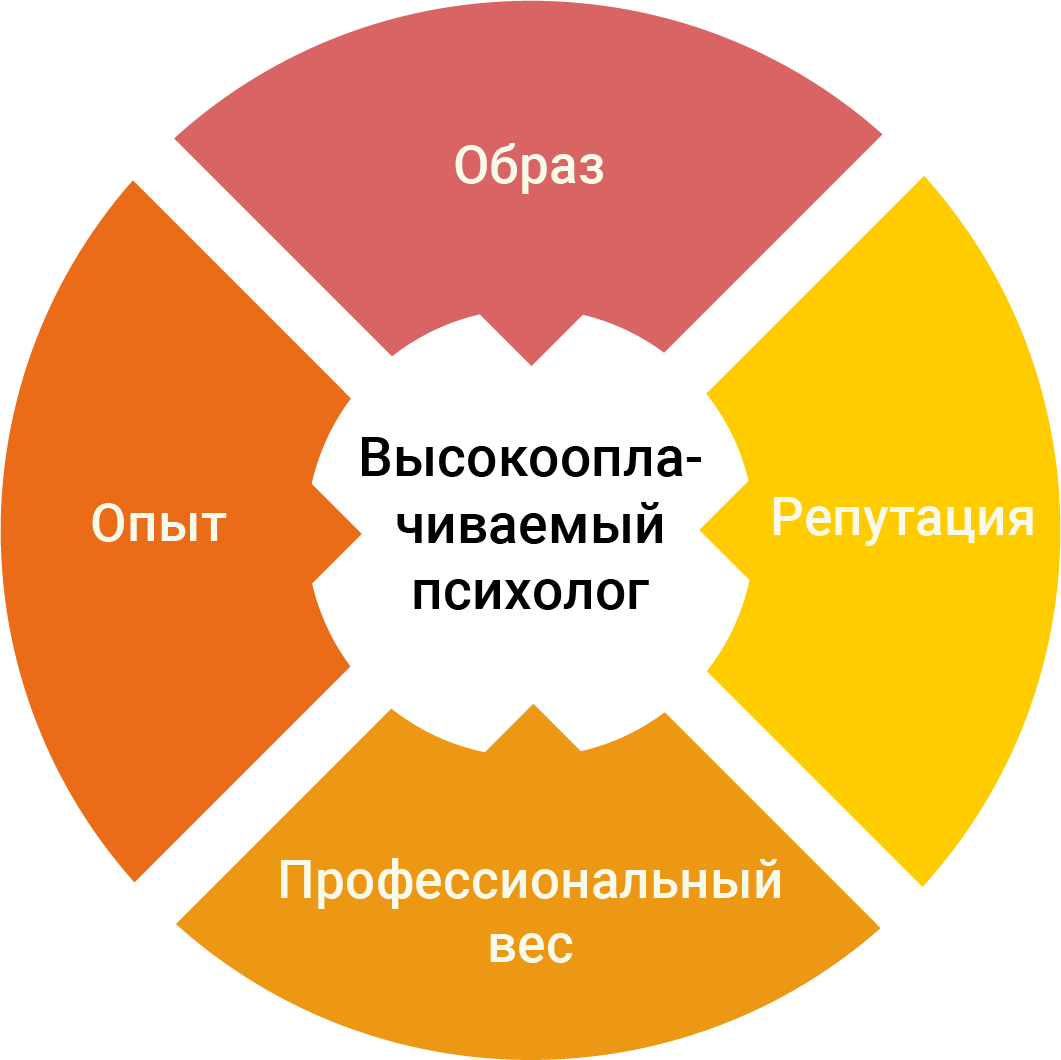 Образ

Опыт

Высокооплачиваемый психолог

Репутация

Профессиональный вес