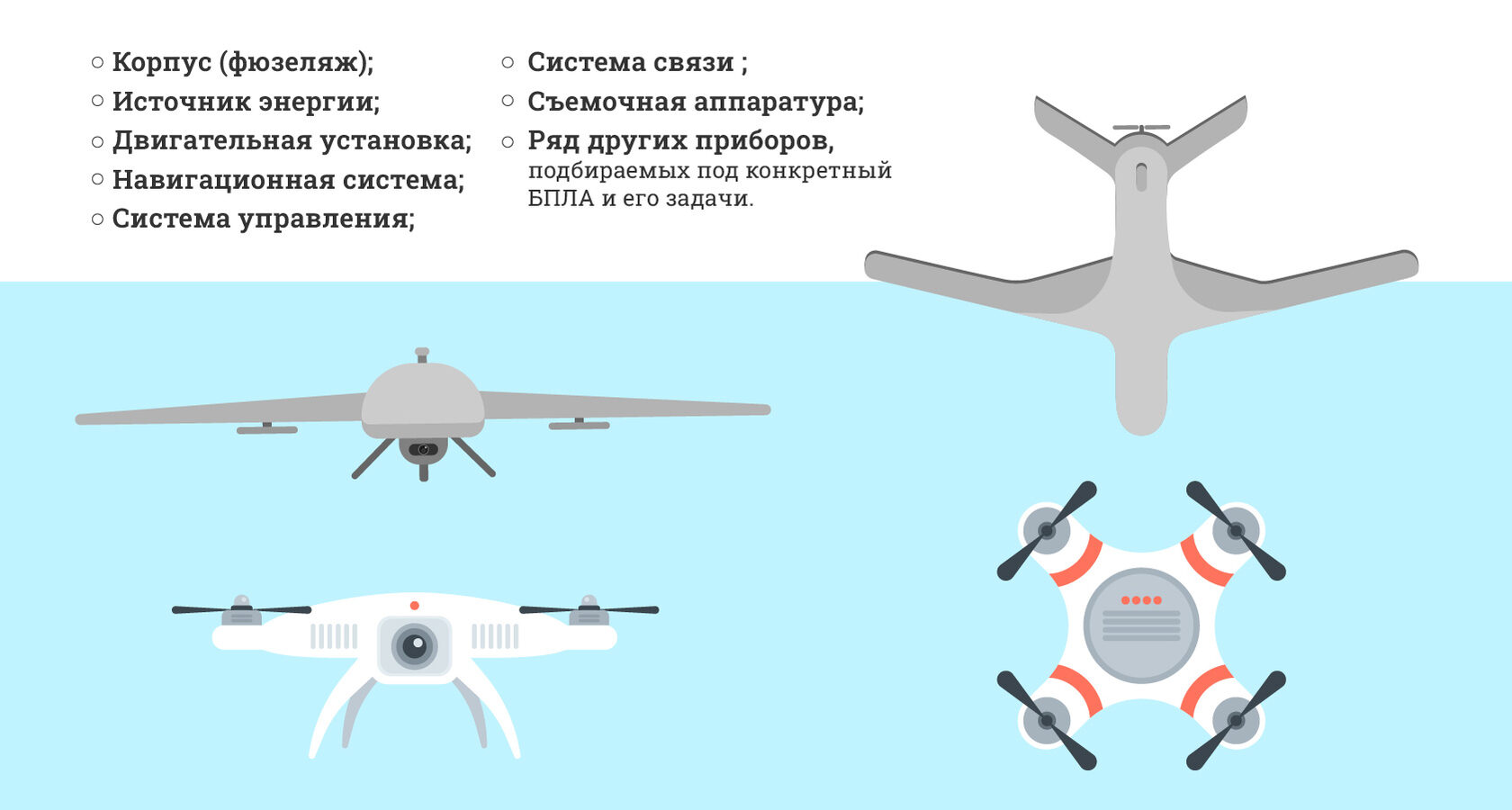 ○ Корпус (фюзеляж);
○ Источник энергии;
○ Двигательная установка;
○ Навигационная система;
○ Система управления;

○ Система связи ;
○ Съемочная аппаратура;
○ Ряд других приборов, подбираемых под конкретный БПЛА и его задачи.