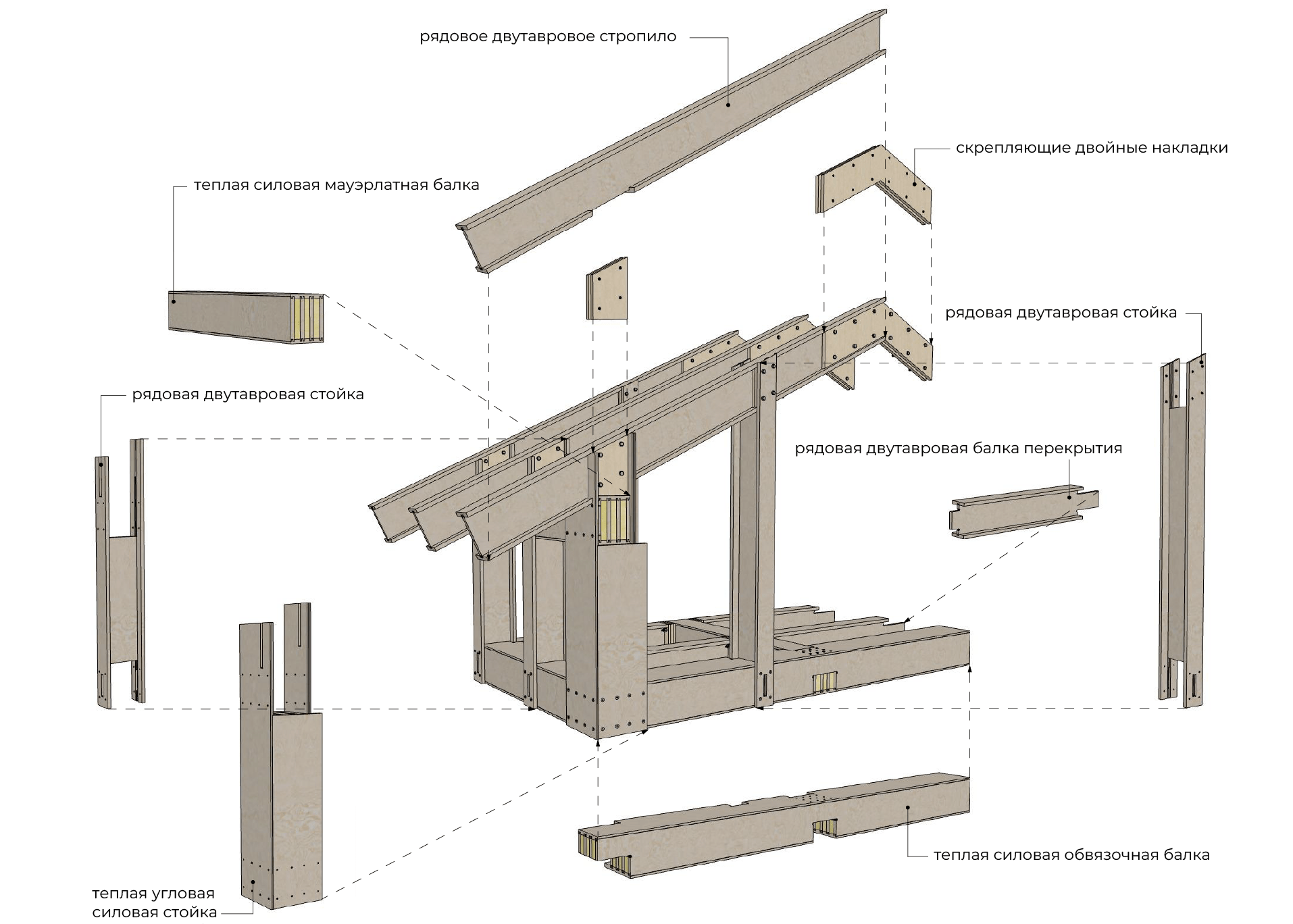 рядовое двутавровое стропило

скрепляющие двойные накладки

теплая силовая мауэрлатная балка

рядовая двутавровая стойка

рядовая двутавровая стойка

рядовая двутавровая балка перекрытия

теплая силовая обвязочная балка

теплая угловая силовая стойка