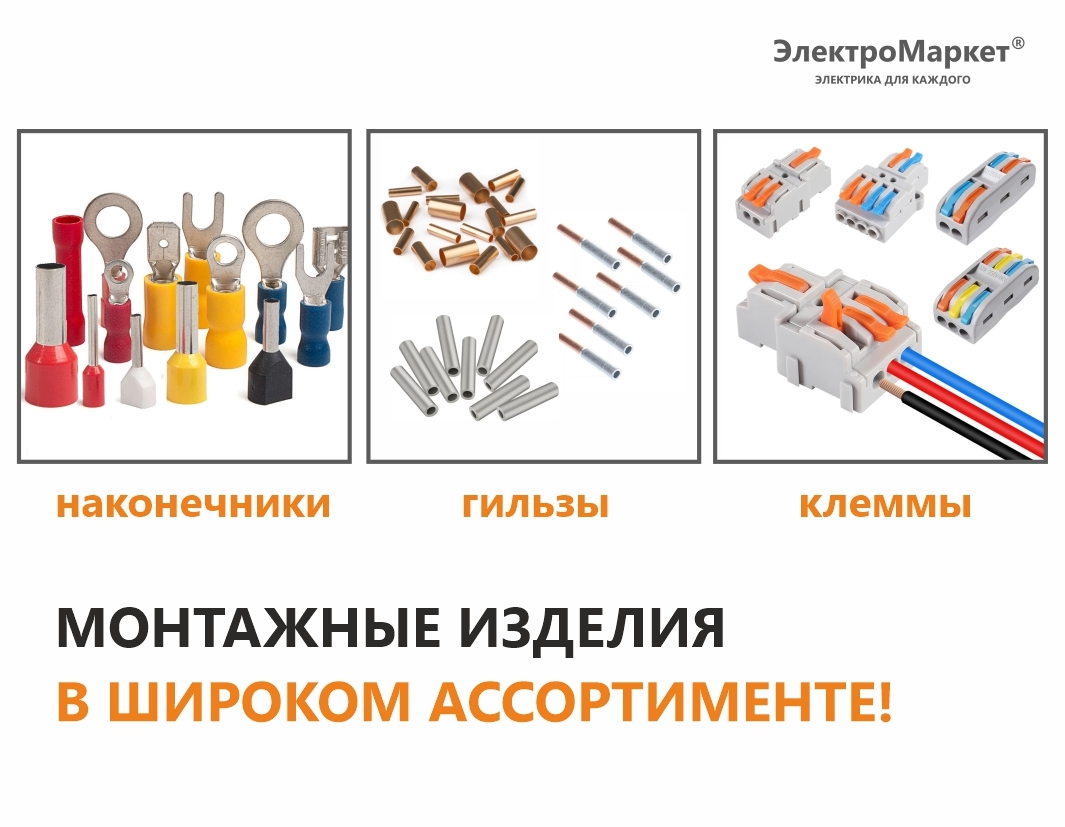 ЭлектроМаркет®
ЭЛЕКТРИКА ДЛЯ КАЖДОГО

наконечники

гильзы

клеммы

МОНТАЖНЫЕ ИЗДЕЛИЯ
В ШИРОКОМ АССОРТИМЕНТЕ!