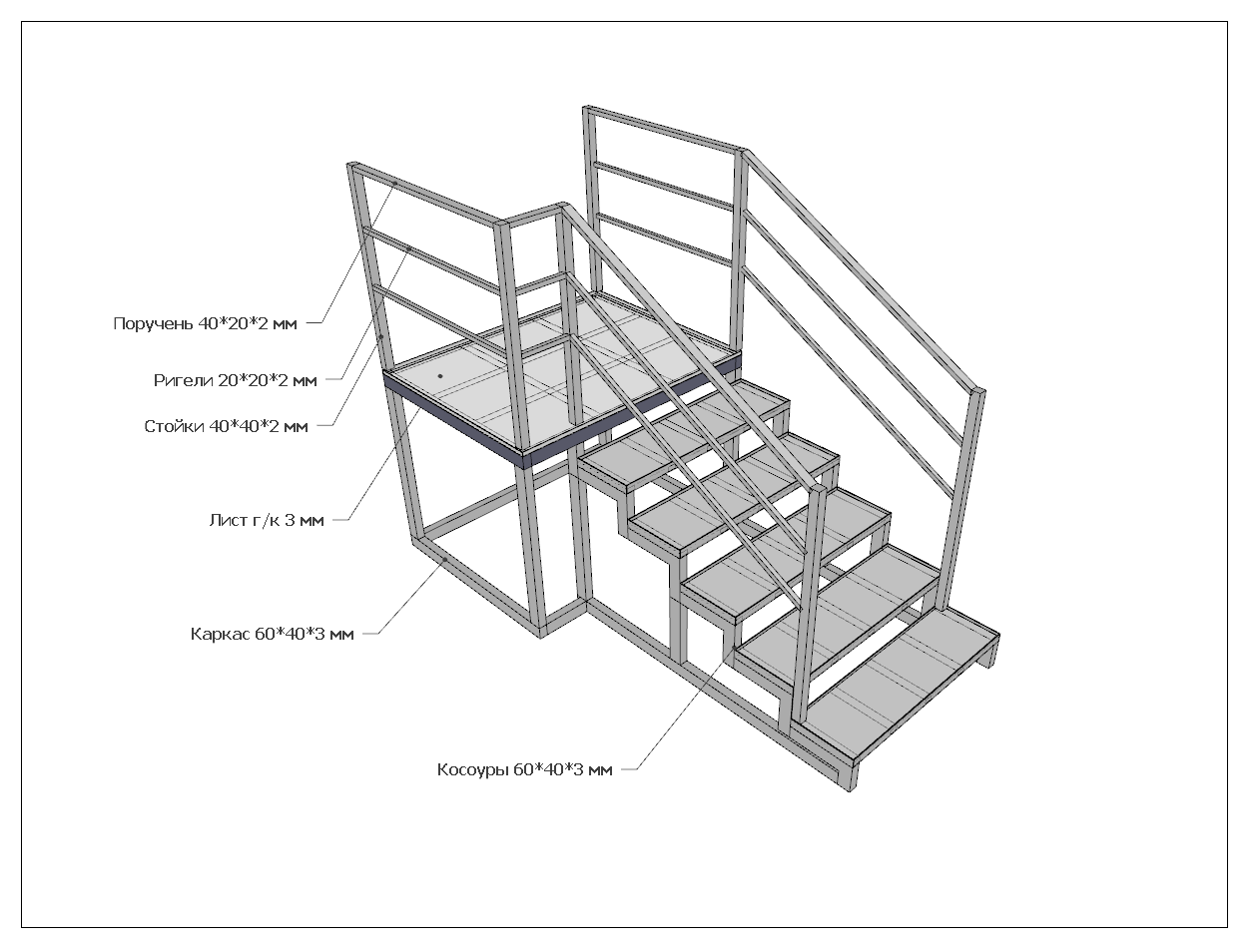 Поручень 40*20*2 мм

Ригели 20*20*2 мм

Стойки 40*40*2 мм

Лист г/к 3 мм

Каркас 60*40*3 мм

Косоуры 60*40*3 мм