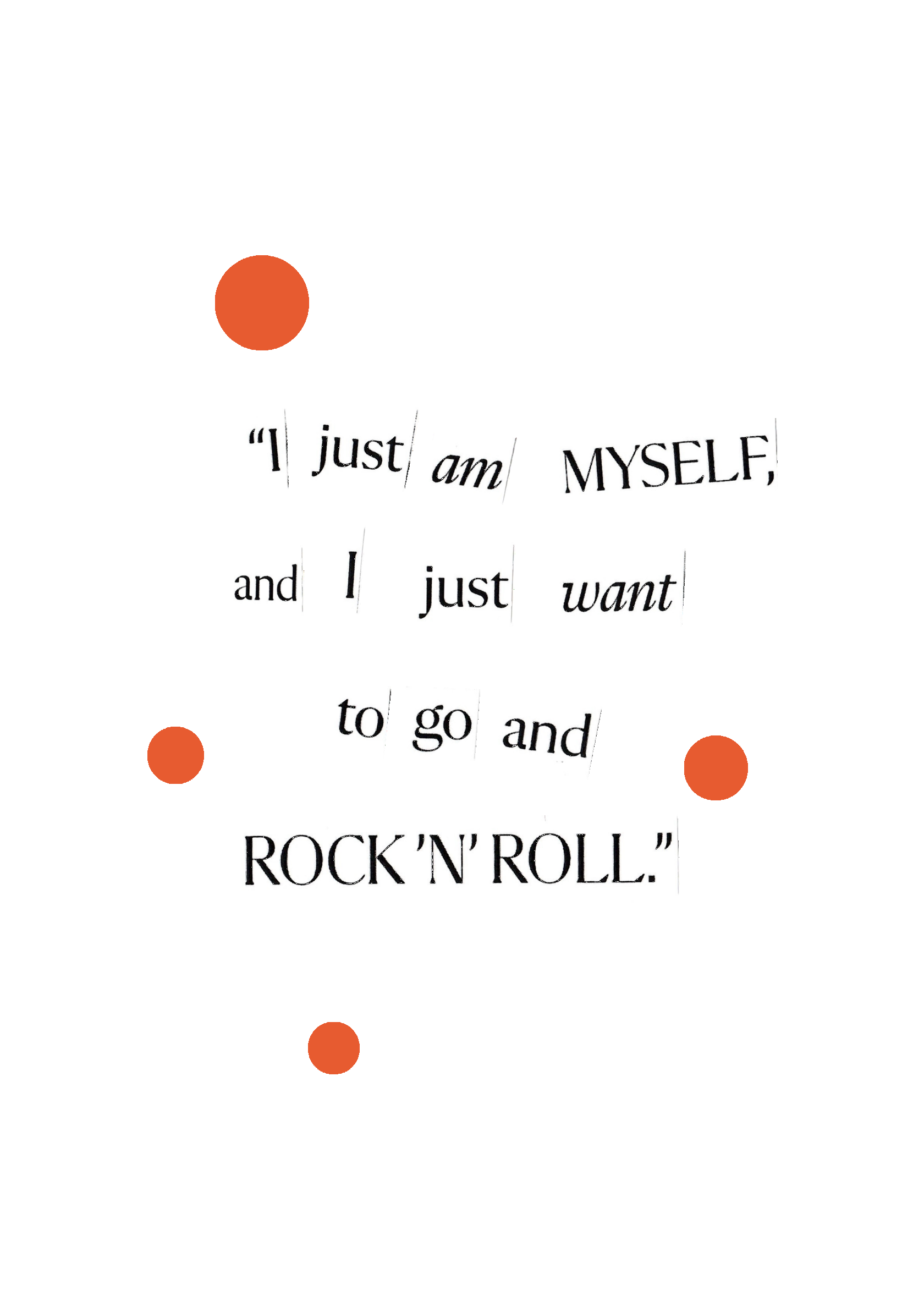 "I just am MYSELF,

and I just want

to go and

ROCK 'N' ROLL."