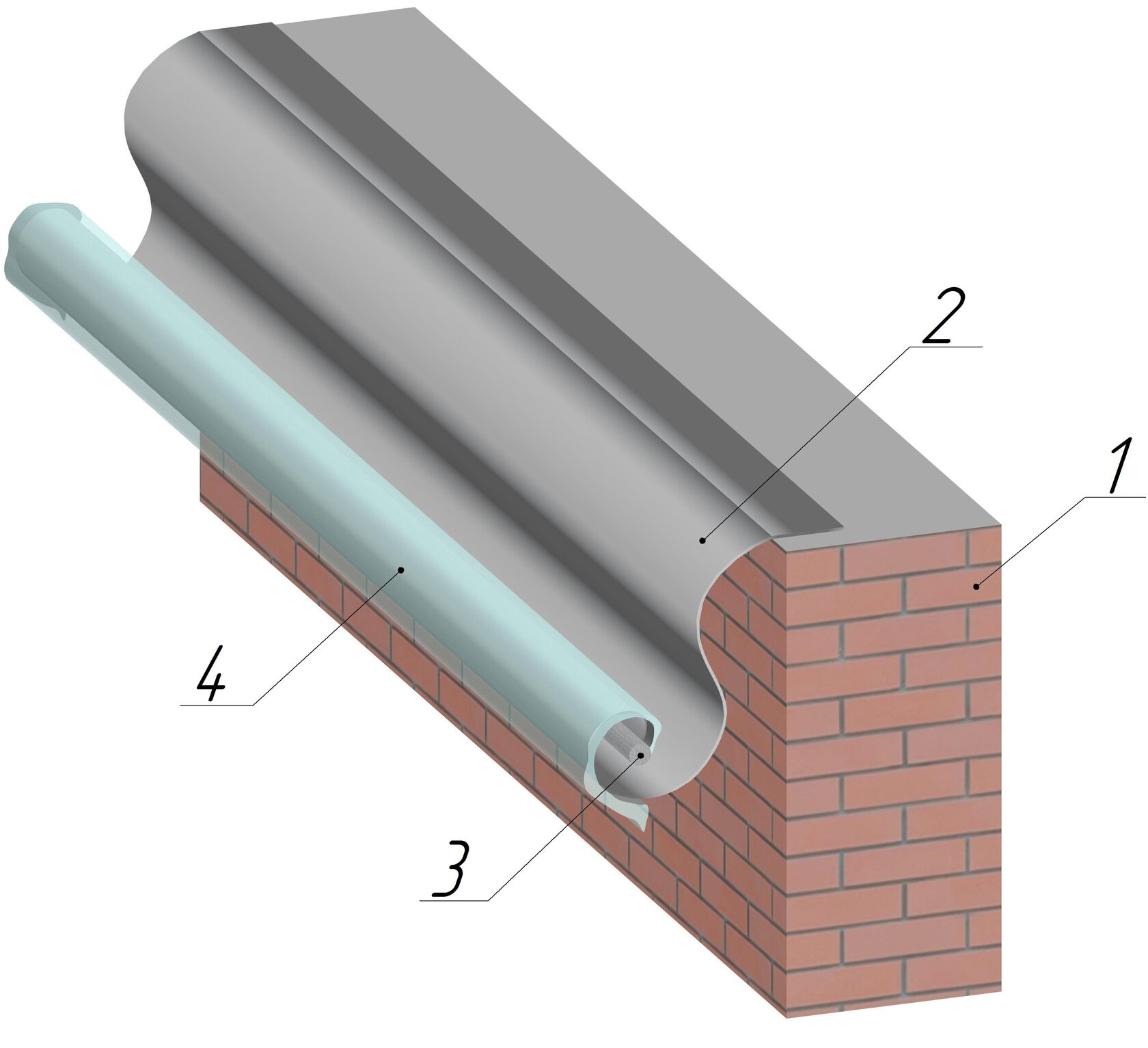 2
1
4
3