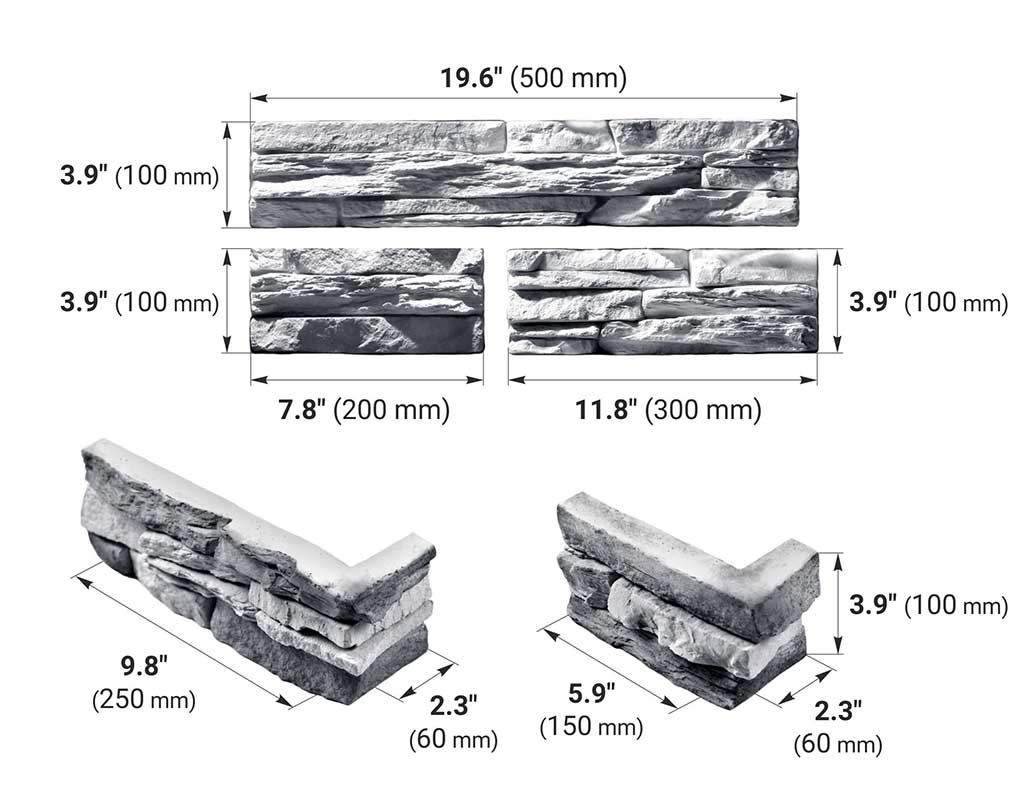 19.6" (500 mm)

3.9" (100 mm)

3.9" (100 mm)

3.9" (100 mm)

7.8" (200 mm)

11.8" (300 mm)

9.8" (250 mm)

2.3" (60 mm)

5.9" (150 mm)

3.9" (100 mm)

2.3" (60 mm)