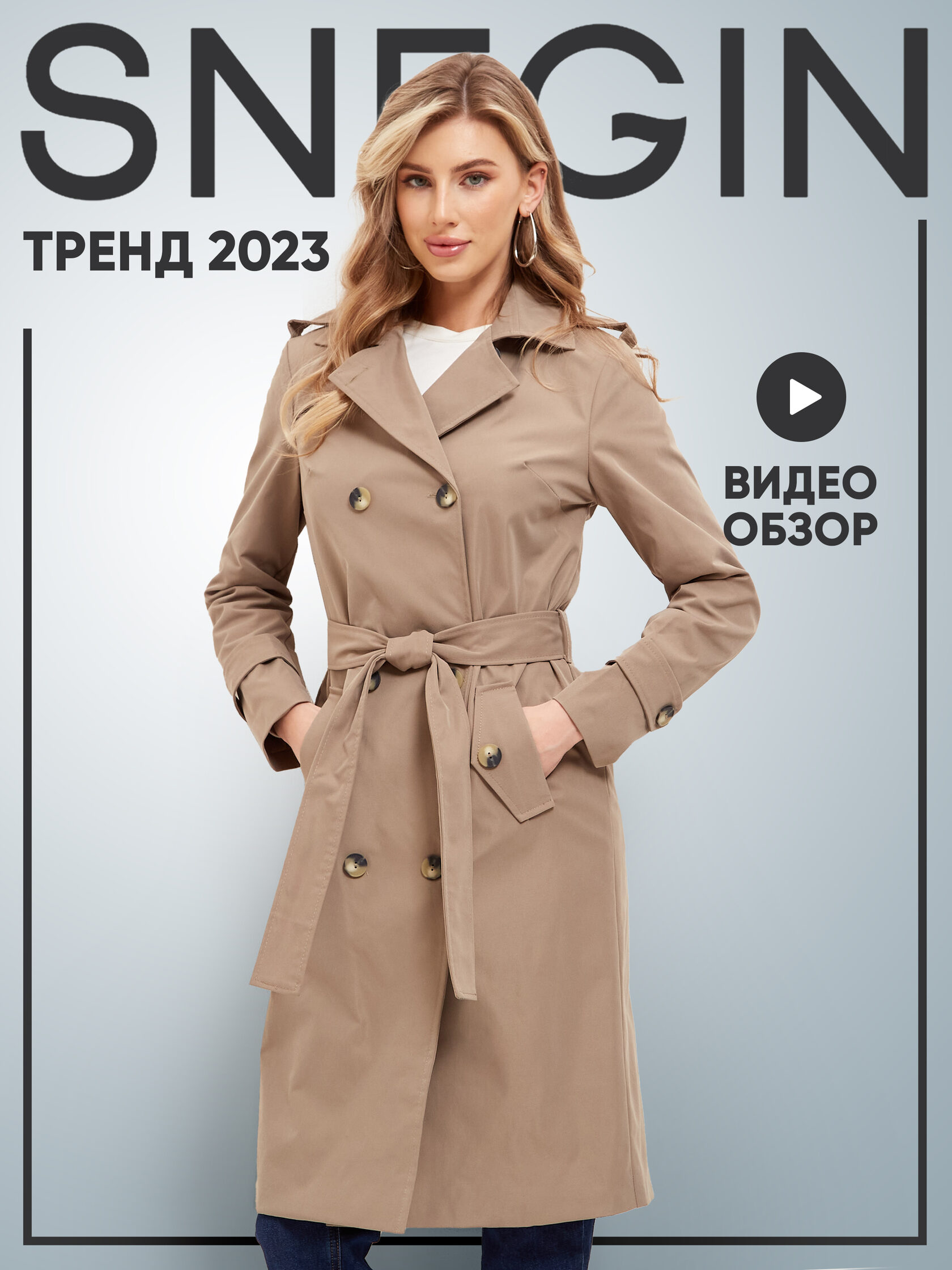 SNEGIN

ТРЕНД 2023

ВИДЕО
ОБЗОР