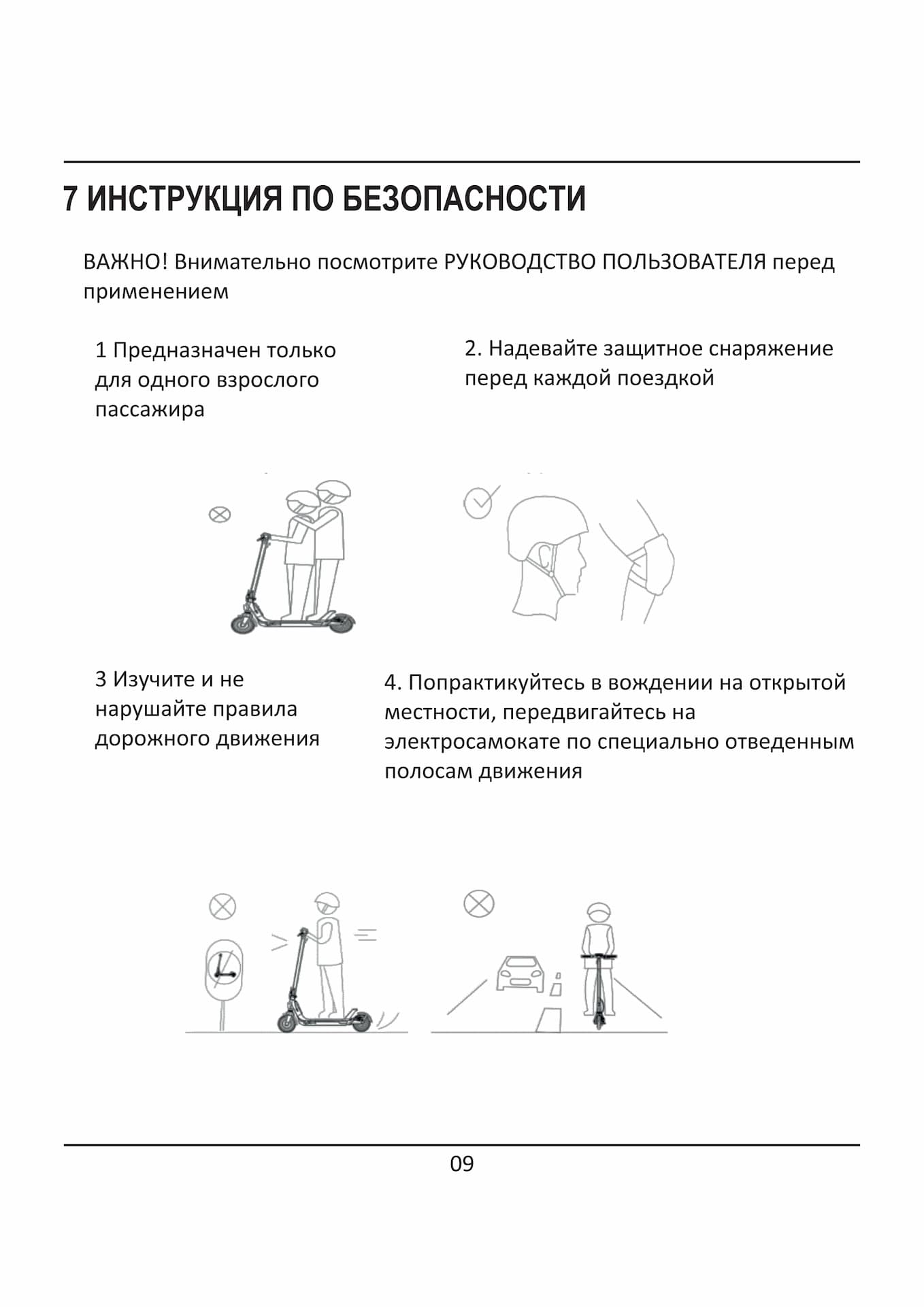 7 ИНСТРУКЦИЯ ПО БЕЗОПАСНОСТИ

ВАЖНО! Внимательно посмотрите РУКОВОДСТВО ПОЛЬЗОВАТЕЛЯ перед применением

1 Предназначен только для одного взрослого пассажира

2. Надевайте защитное снаряжение перед каждой поездкой

3 Изучите и не нарушайте правила дорожного движения

4. Попрактикуйтесь в вождении на открытой местности, передвигайтесь на электросамокате по специально отведенным полосам движения

09