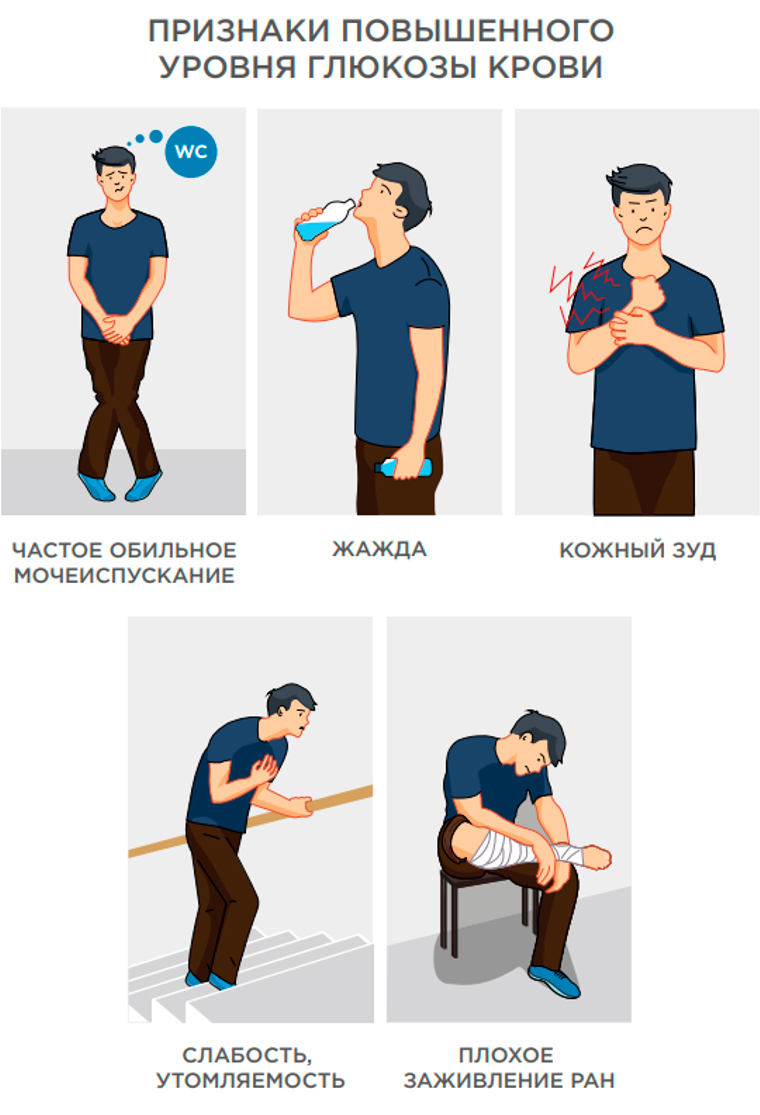 ПРИЗНАКИ ПОВЫШЕННОГО УРОВНЯ ГЛЮКОЗЫ КРОВИ

WC

ЧАСТОЕ ОБИЛЬНОЕ МОЧЕИСПУСКАНИЕ

ЖАЖДА

КОЖНЫЙ ЗУД

СЛАБОСТЬ, УТОМЛЯЕМОСТЬ

ПЛОХОЕ ЗАЖИВЛЕНИЕ РАН