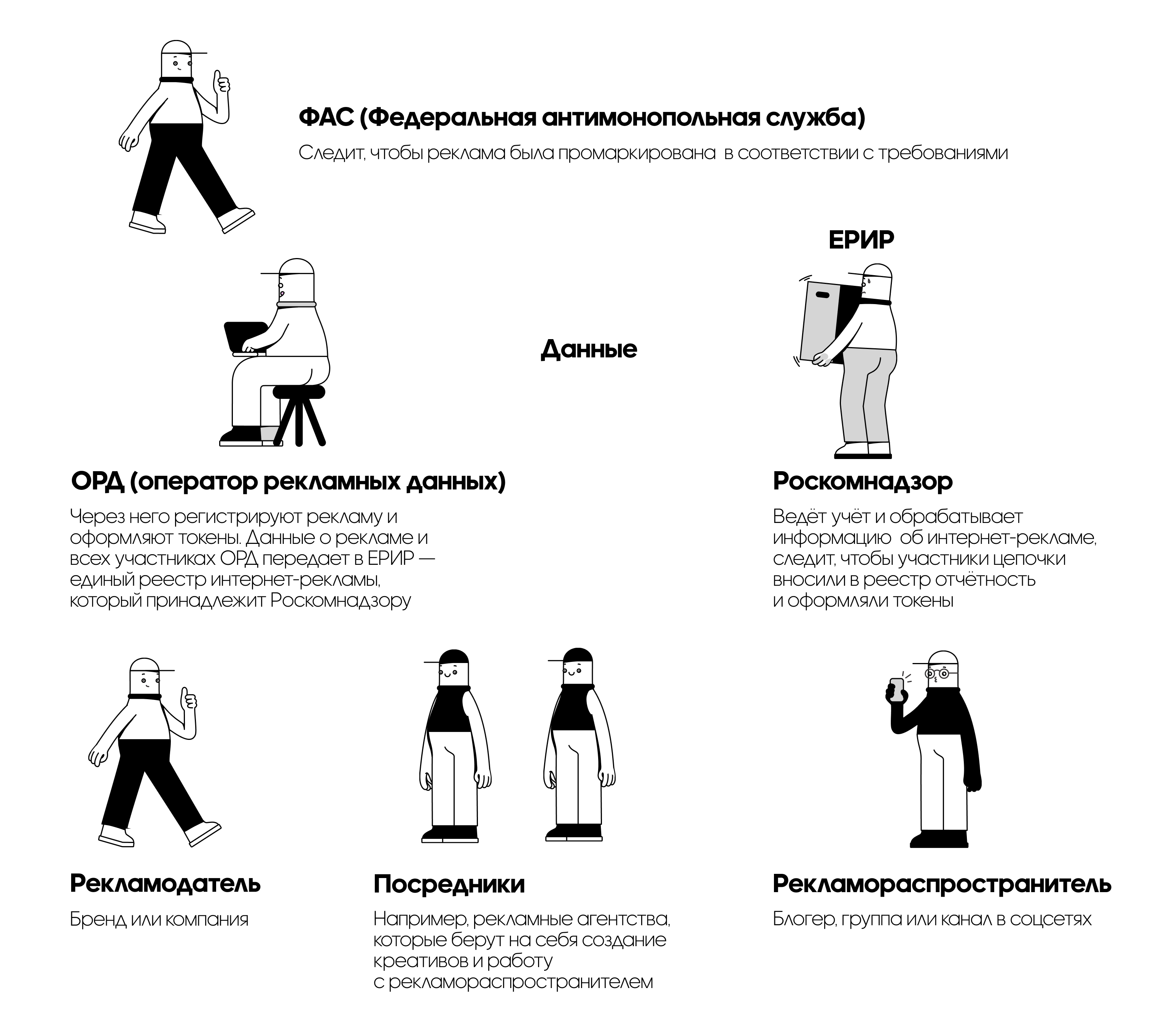 ФАС (Федеральная антимонопольная служба)

Следит, чтобы реклама была промаркирована в соответствии с требованиями

ЕРИР

Данные

ОРД (оператор рекламных данных)

Через него регистрируют рекламу и оформляют токены. Данные о рекламе и всех участниках ОРД передает в ЕРИР — единый реестр интернет-рекламы, который принадлежит Роскомнадзору

Роскомнадзор

Ведёт учёт и обрабатывает информацию об интернет-рекламе, следит, чтобы участники цепочки вносили в реестр отчётность и оформляли токены

Рекламодатель

Бренд или компания

Посредники

Например, рекламные агентства, которые берут на себя создание креативов и работу с рекламораспространителем

Рекламораспространитель

Блогер, группа или канал в соцсетях