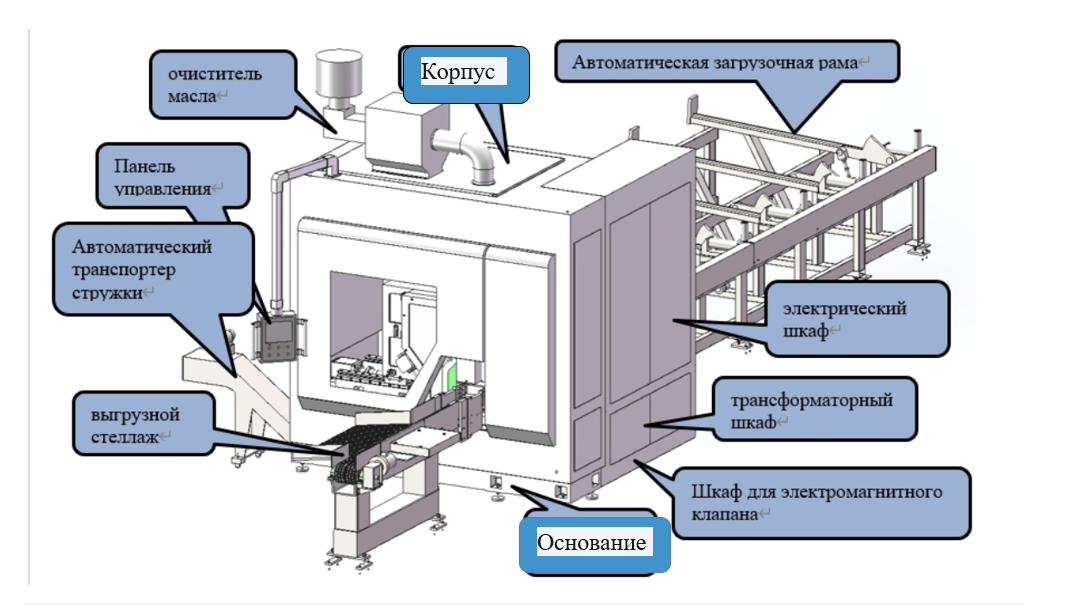 очиститель масла

Корпус

Автоматическая загрузочная рама

Панель управления

Автоматический транспортер стружки

электрический шкаф

выгрузной стеллаж

трансформаторный шкаф

Шкаф для электромагнитного клапана

Основание