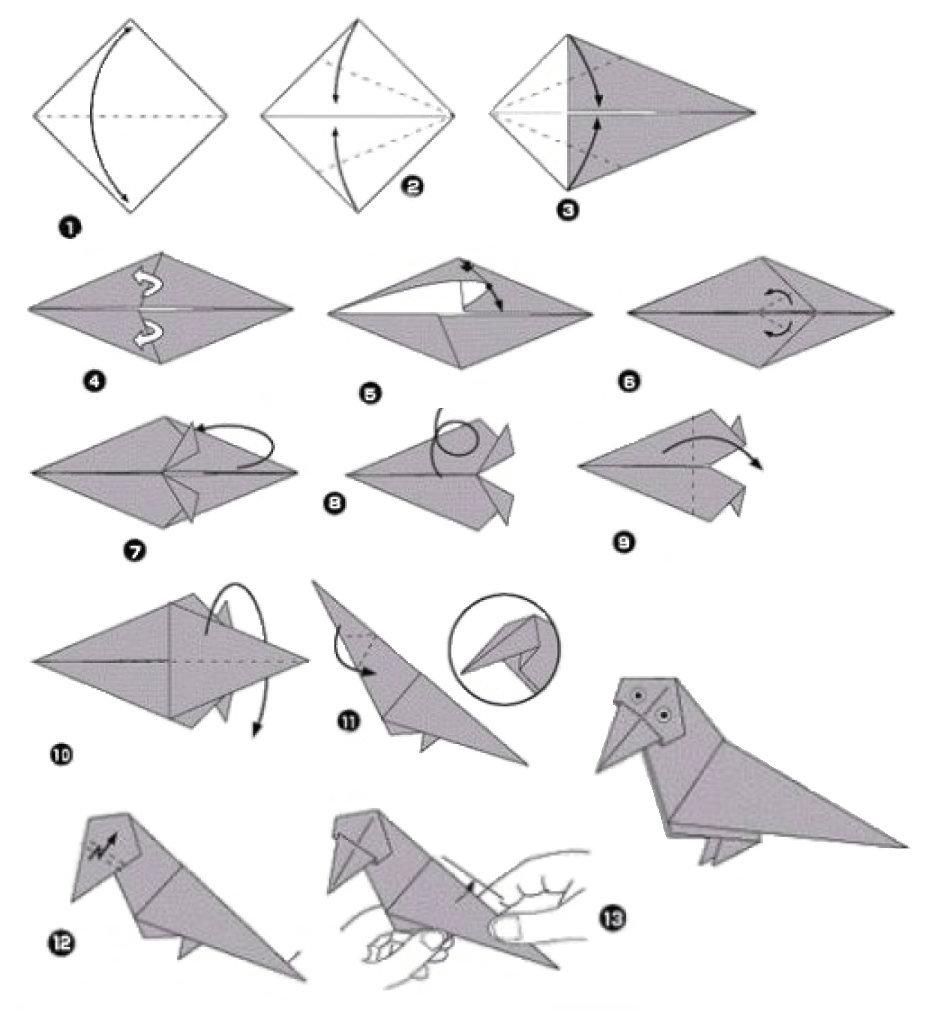 1
2
3
4
5
6
7
8
9
10
11
12
13