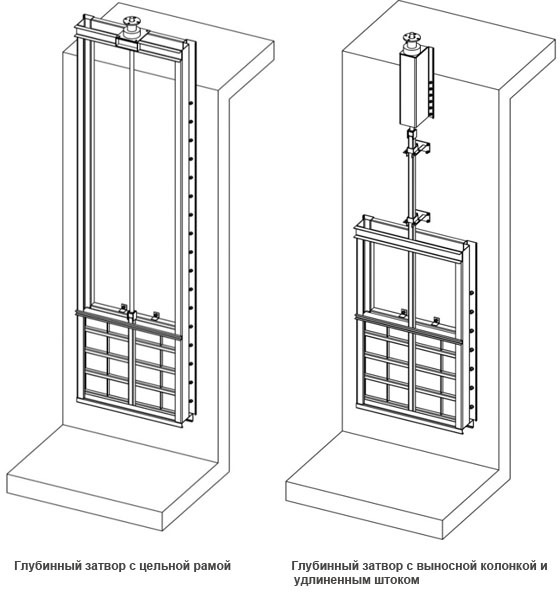 Глубинный затвор с цельной рамой

Глубинный затвор с выносной колонкой и удлиненным штоком