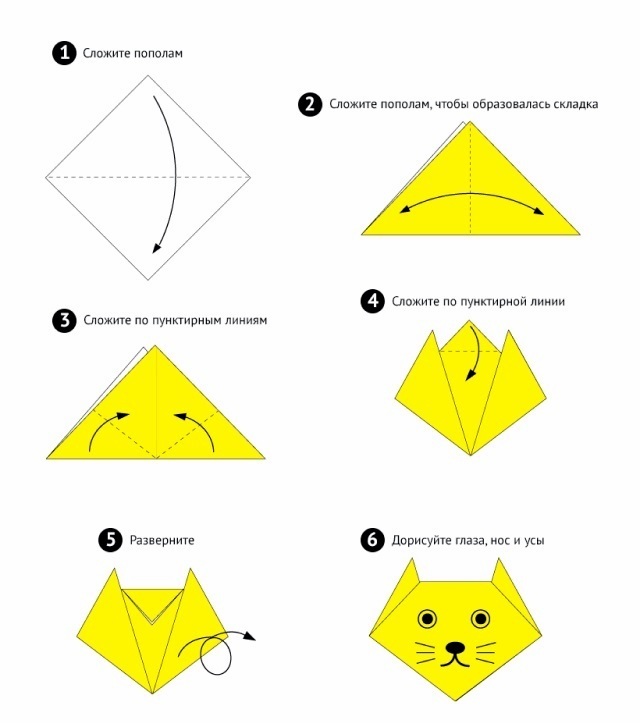 1 Сложите пополам

2 Сложите пополам, чтобы образовалась складка

3 Сложите по пунктирным линиям

4 Сложите по пунктирной линии

5 Разверните

6 Дорисуйте глаза, нос и усы