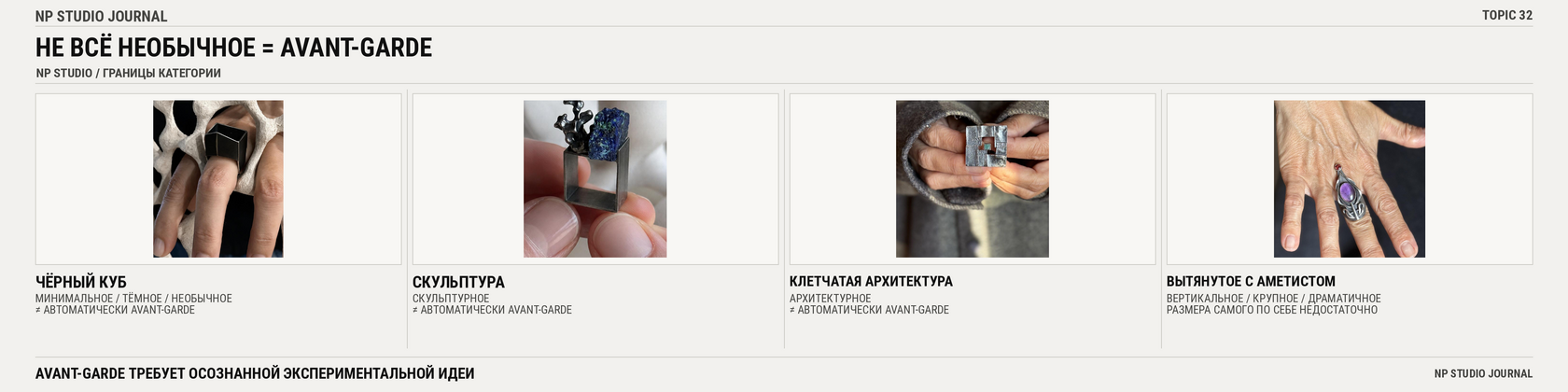 NP STUDIO JOURNAL

TOPIC 32

НЕ ВСЁ НЕОБЫЧНОЕ = AVANT-GARDE

NP STUDIO / ГРАНИЦЫ КАТЕГОРИИ

ЧЁРНЫЙ КУБ

МИНИМАЛЬНОЕ / ТЁМНОЕ / НЕОБЫЧНОЕ
≠ АВТОМАТИЧЕСКИ AVANT-GARDE

СКУЛЬПТУРА

СКУЛЬПТУРНОЕ
≠ АВТОМАТИЧЕСКИ AVANT-GARDE

КЛЕТЧАТАЯ АРХИТЕКТУРА

АРХИТЕКТУРНОЕ
≠ АВТОМАТИЧЕСКИ AVANT-GARDE

ВЫТЯНУТОЕ С АМЕТИСТОМ

ВЕРТИКАЛЬНОЕ / КРУПНОЕ / ДРАМАТИЧНОЕ
РАЗМЕРА САМОГО ПО СЕБЕ НЕДОСТАТОЧНО

AVANT-GARDE ТРЕБУЕТ ОСОЗНАННОЙ ЭКСПЕРИМЕНТАЛЬНОЙ ИДЕИ

NP STUDIO JOURNAL