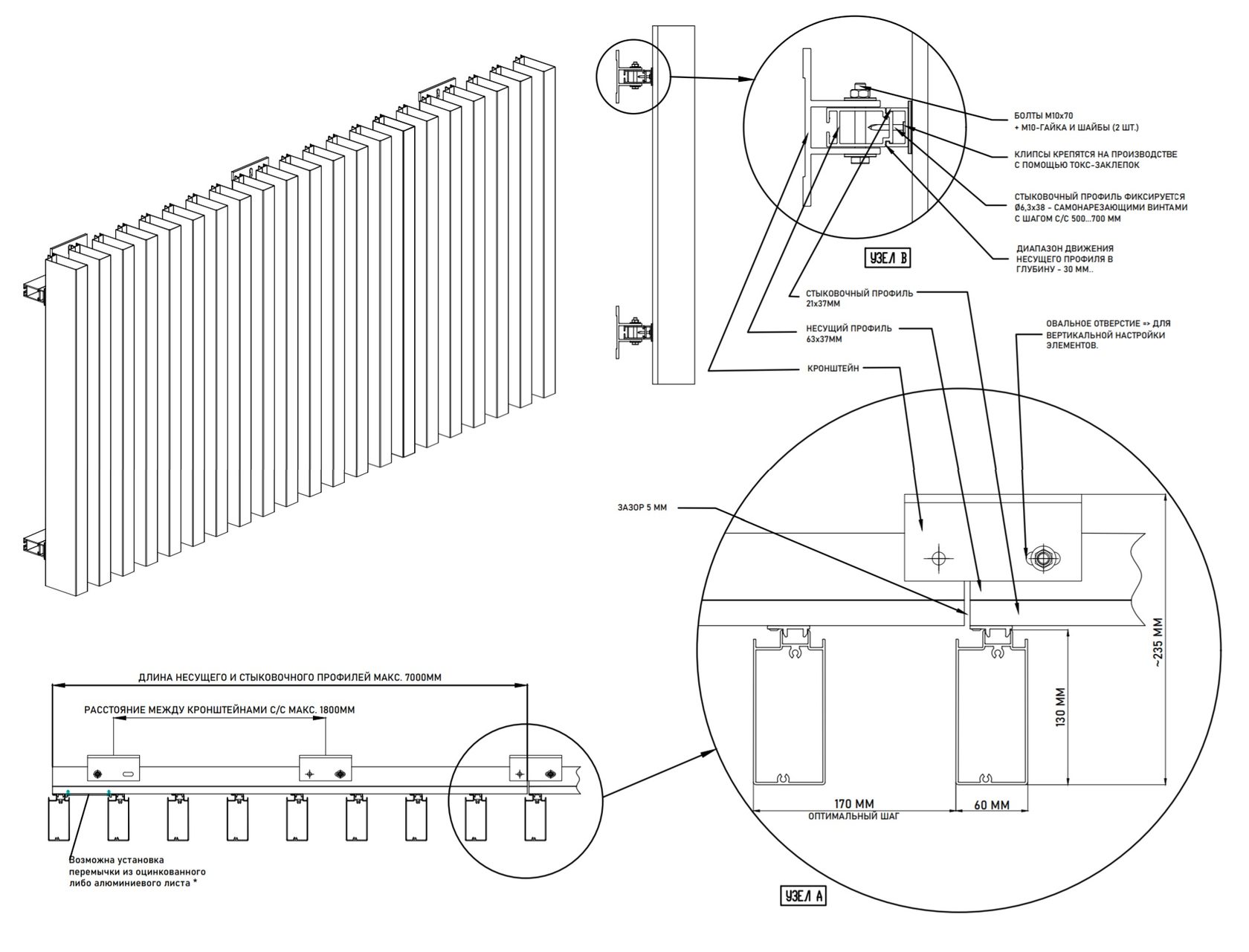 БОЛТЫ М10х70
+ М10-ГАЙКА И ШАЙБЫ (2 ШТ.)

КЛИПСЫ КРЕПЯТСЯ НА ПРОИЗВОДСТВЕ
С ПОМОЩЬЮ ТОКС-ЗАКЛЕПОК

СТЫКОВОЧНЫЙ ПРОФИЛЬ ФИКСИРУЕТСЯ
Ø6,3х38 - САМОНАРЕЗАЮЩИМИ ВИНТАМИ
С ШАГОМ С/С 500...700 ММ

ДИАПАЗОН ДВИЖЕНИЯ
НЕСУЩЕГО ПРОФИЛЯ В
ГЛУБИНУ - 30 ММ..

УЗЕЛ В

СТЫКОВОЧНЫЙ ПРОФИЛЬ
21х37ММ

НЕСУЩИЙ ПРОФИЛЬ
63х37ММ

КРОНШТЕЙН

ОВАЛЬНОЕ ОТВЕРСТИЕ => ДЛЯ
ВЕРТИКАЛЬНОЙ НАСТРОЙКИ
ЭЛЕМЕНТОВ.

ЗАЗОР 5 ММ

~235 ММ

130 ММ

170 ММ
ОПТИМАЛЬНЫЙ ШАГ

60 ММ

УЗЕЛ А

ДЛИНА НЕСУЩЕГО И СТЫКОВОЧНОГО ПРОФИЛЕЙ МАКС. 7000ММ

РАССТОЯНИЕ МЕЖДУ КРОНШТЕЙНАМИ С/С МАКС. 1800ММ

Возможна установка
перемычки из оцинкованного
либо алюминиевого листа *