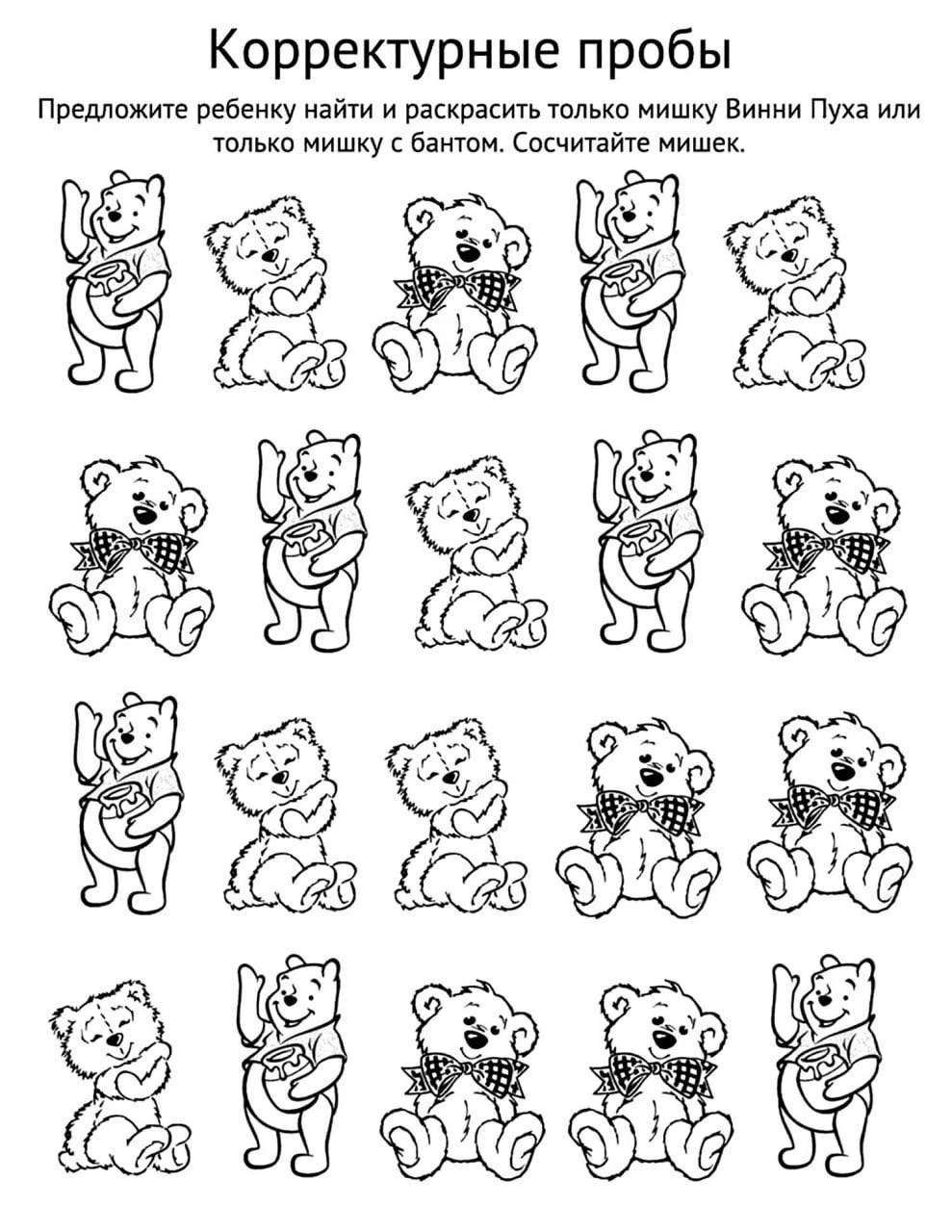 Корректурные пробы

Предложите ребенку найти и раскрасить только мишку Винни Пуха или только мишку с бантом. Сосчитайте мишек.