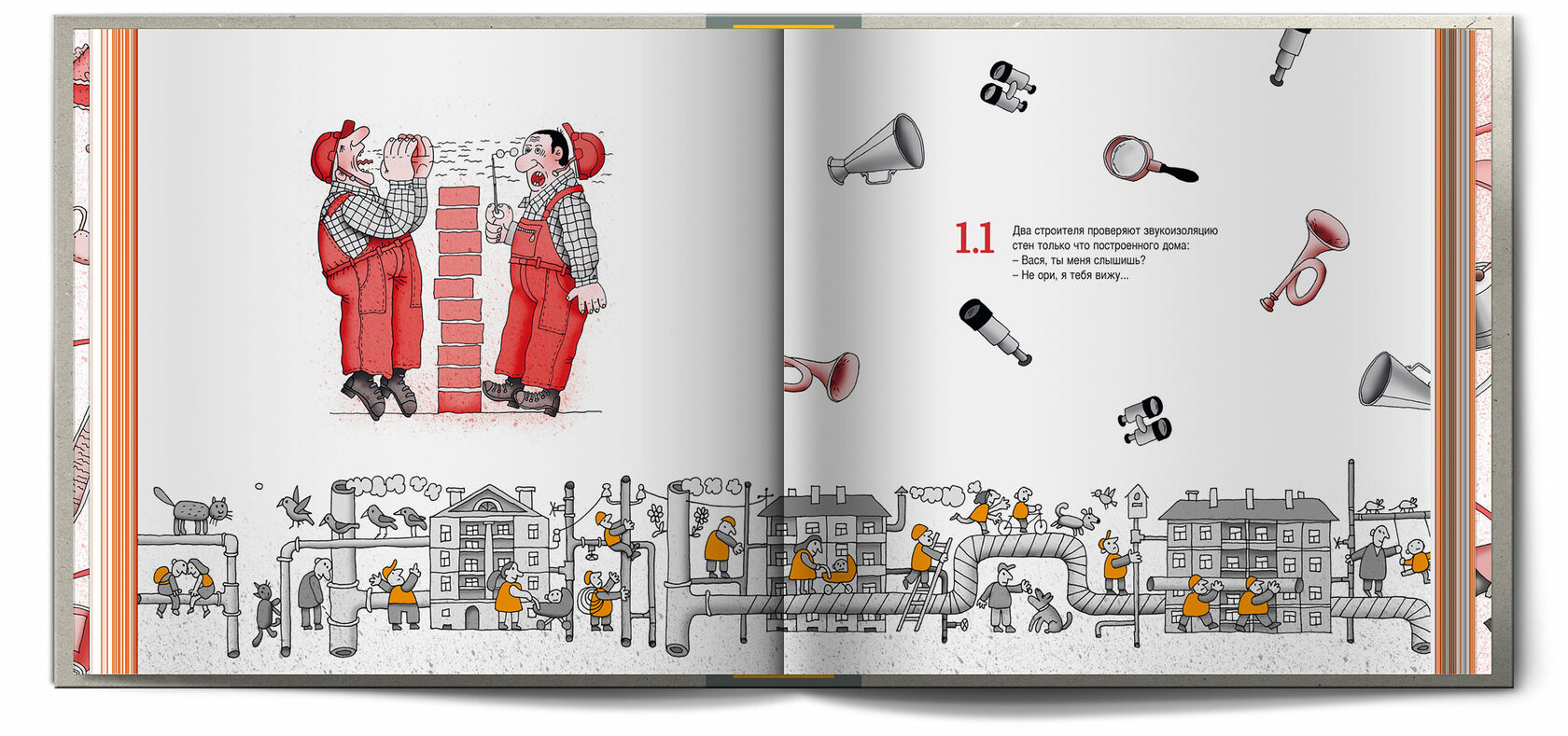 1.1 Два строителя проверяют звукоизоляцию стен только что построенного дома:
– Вася, ты меня слышишь?
– Не ори, я тебя вижу...